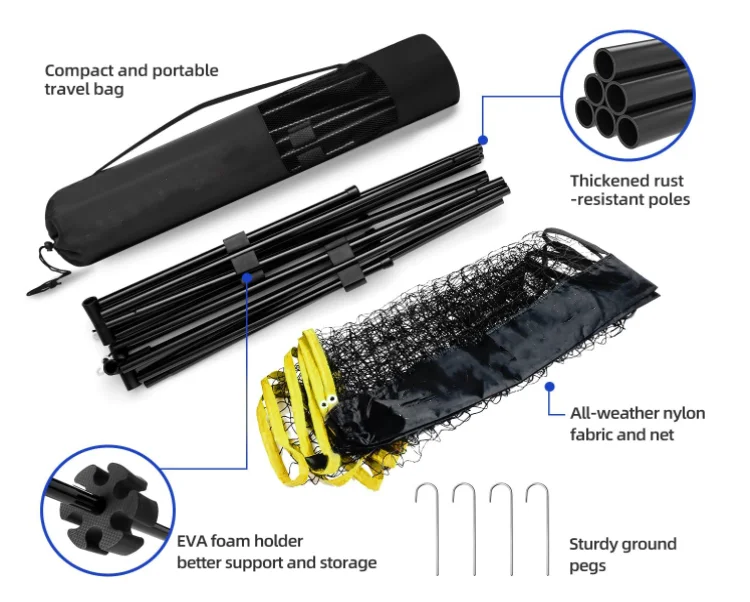 Compact and portable travel bag

Thickened rust -resistant poles

All-weather nylon fabric and net

EVA foam holder better support and storage

Sturdy ground pegs