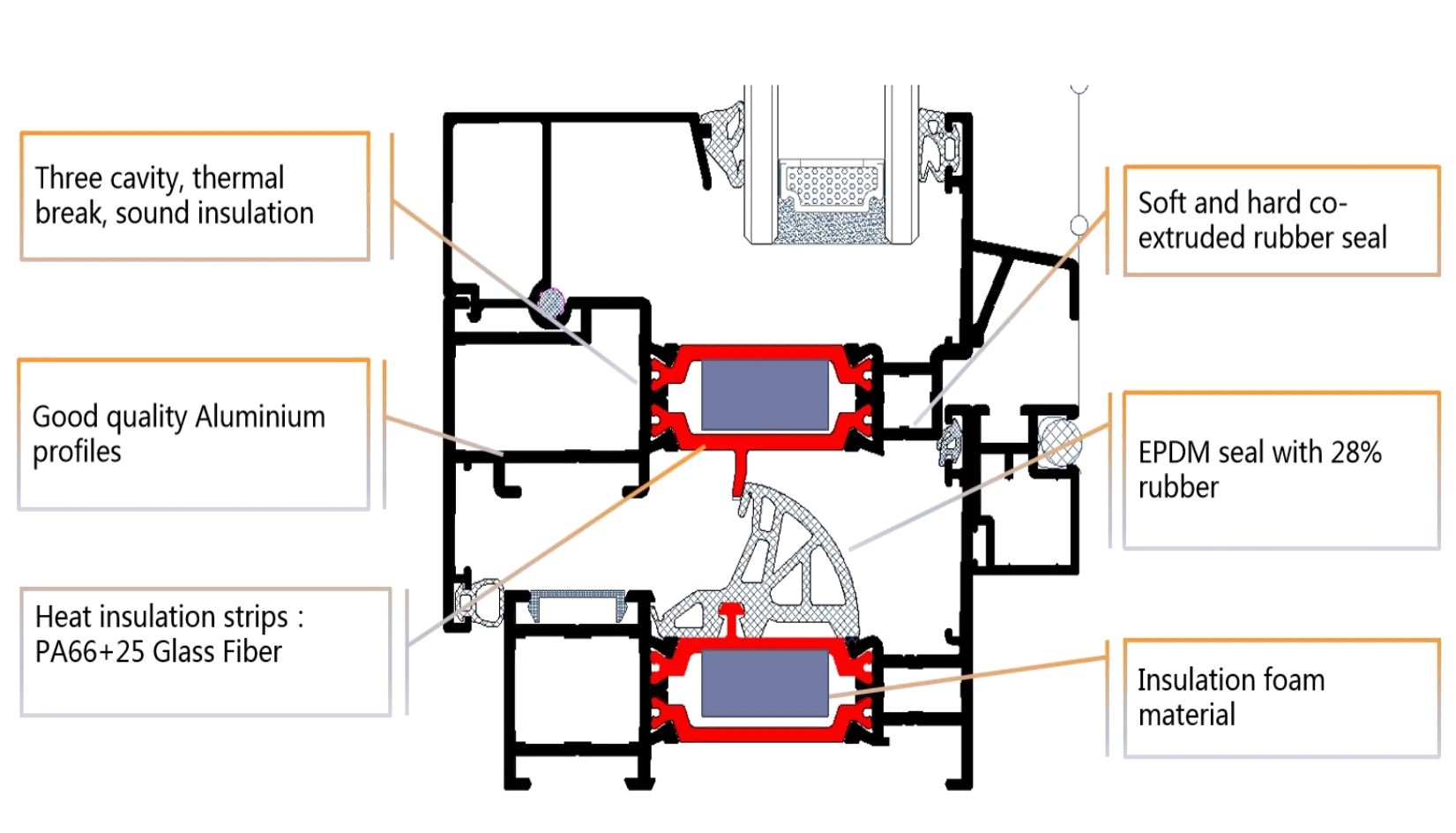 Three cavity, thermal break, sound insulation

Good quality Aluminium profiles

Heat insulation strips : PA66+25 Glass Fiber

Soft and hard co-extruded rubber seal

EPDM seal with 28% rubber

Insulation foam material