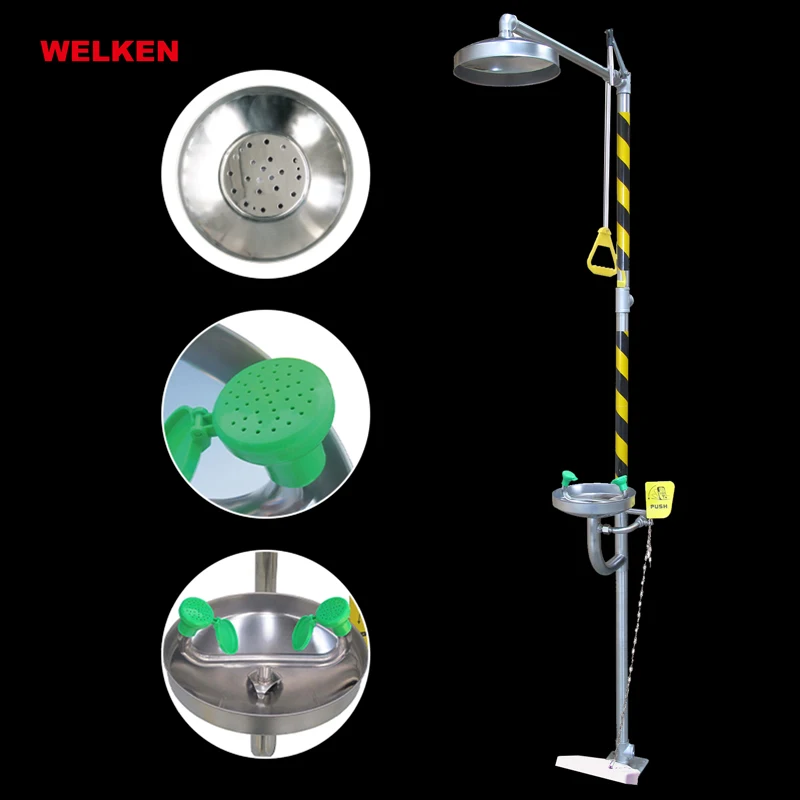 WELKEN

PUSH