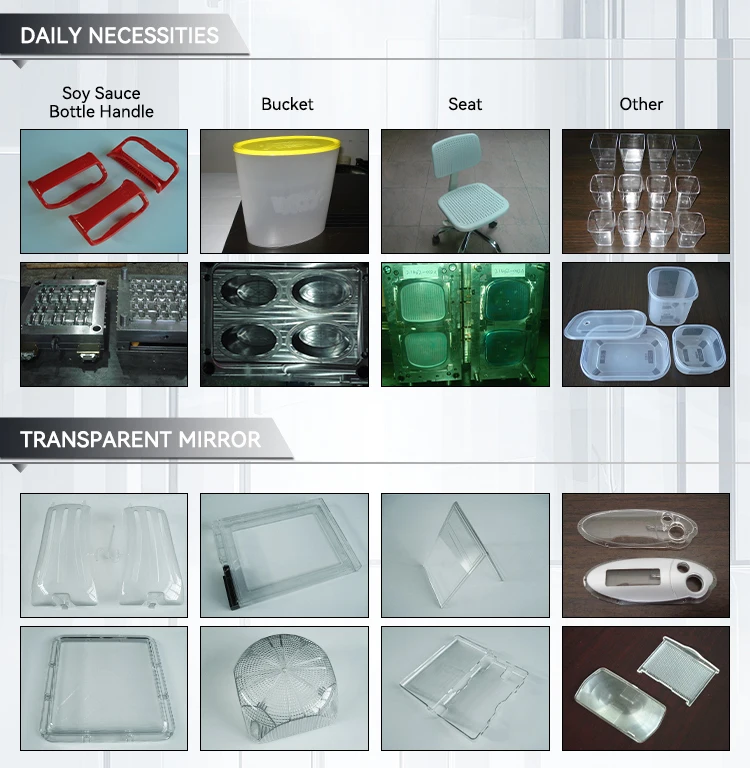 DAILY NECESSITIES

Soy Sauce Bottle Handle

Bucket

Seat

Other

TRANSPARENT MIRROR