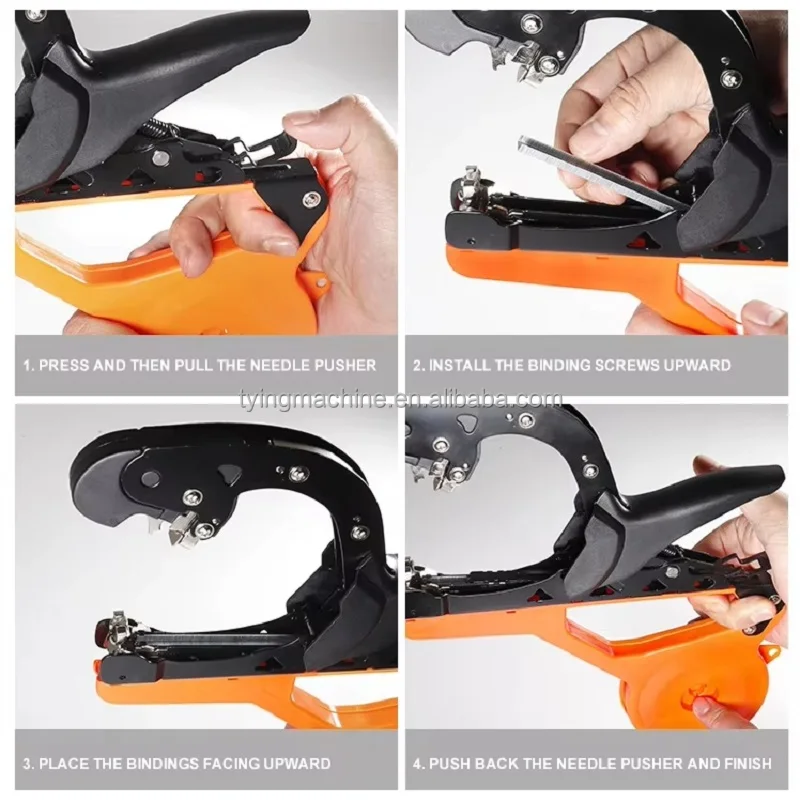 1. PRESS AND THEN PULL THE NEEDLE PUSHER

2. INSTALL THE BINDING SCREWS UPWARD

tyingmachine.en.alibaba.com

3. PLACE THE BINDINGS FACING UPWARD

4. PUSH BACK THE NEEDLE PUSHER AND FINISH