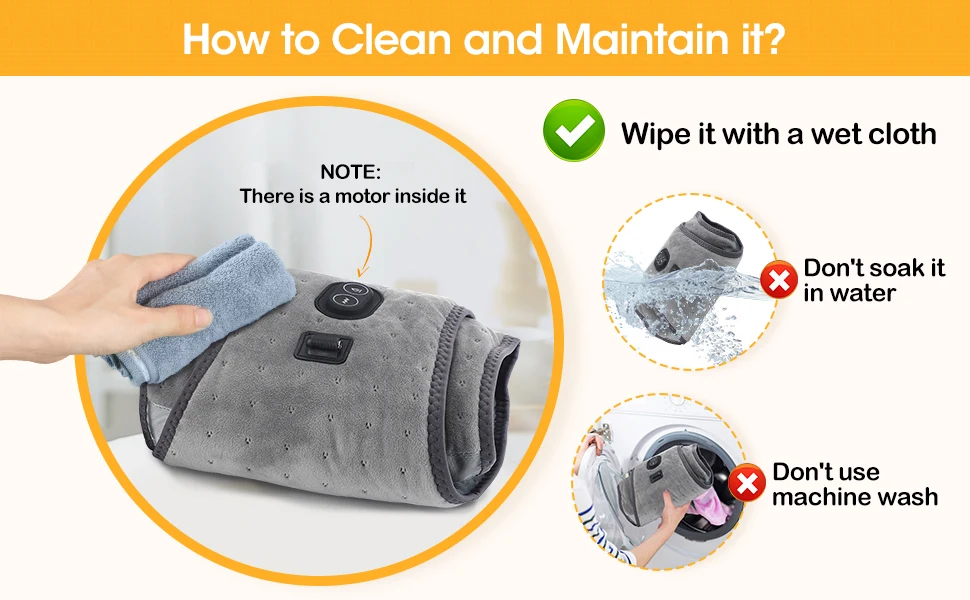 How to Clean and Maintain it?

NOTE:
There is a motor inside it

Wipe it with a wet cloth

Don't soak it in water

Don't use machine wash