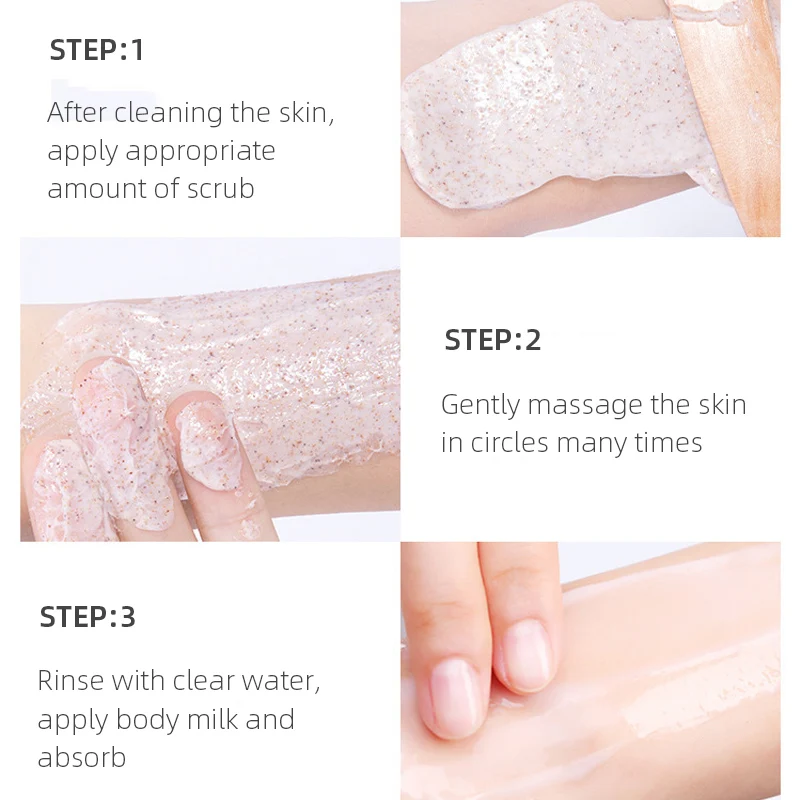 STEP:1

After cleaning the skin, apply appropriate amount of scrub

STEP:2

Gently massage the skin in circles many times

STEP:3

Rinse with clear water, apply body milk and absorb