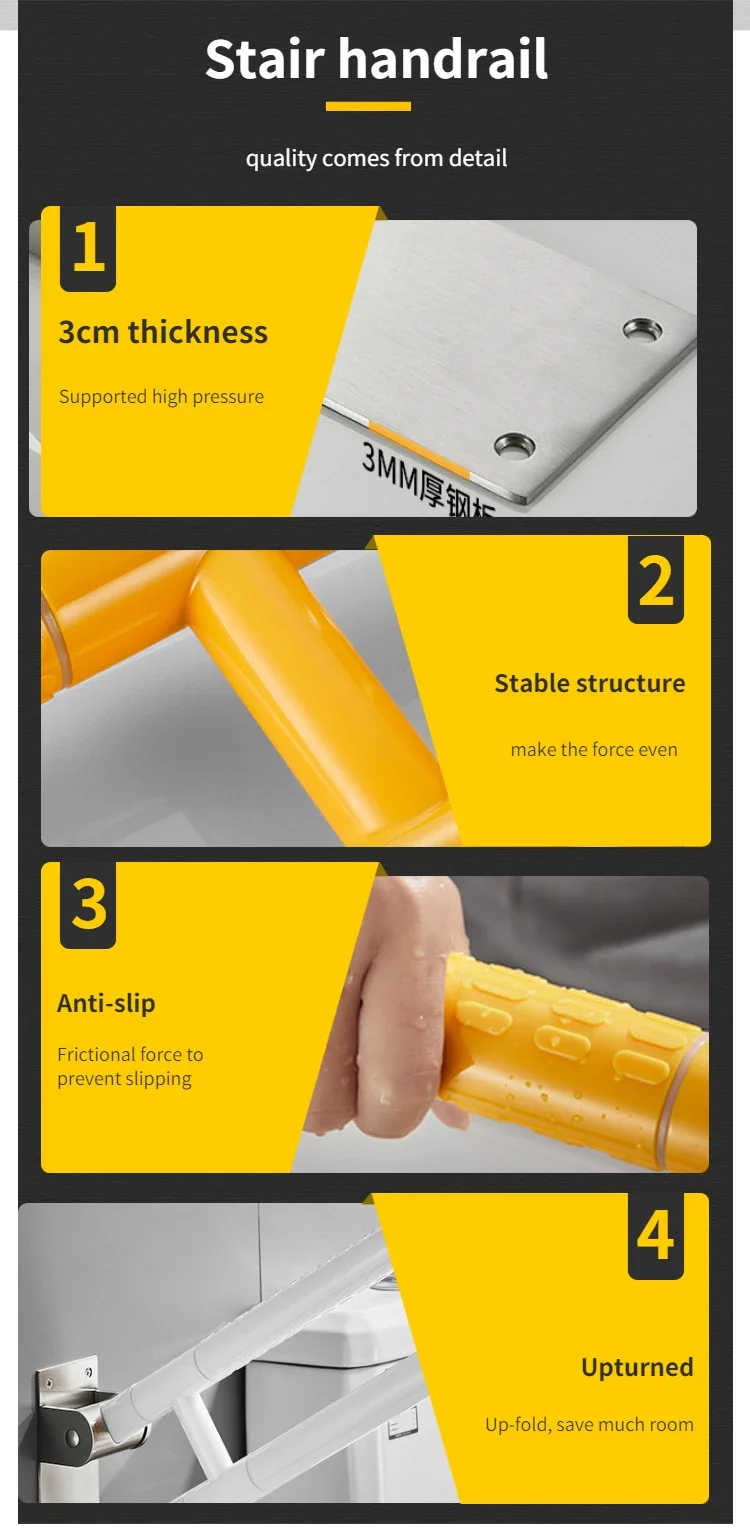 Stair handrail

quality comes from detail

1

3cm thickness

Supported high pressure

3MM厚钢板

2

Stable structure

make the force even

3

Anti-slip

Frictional force to prevent slipping

4

Upturned

Up-fold, save much room