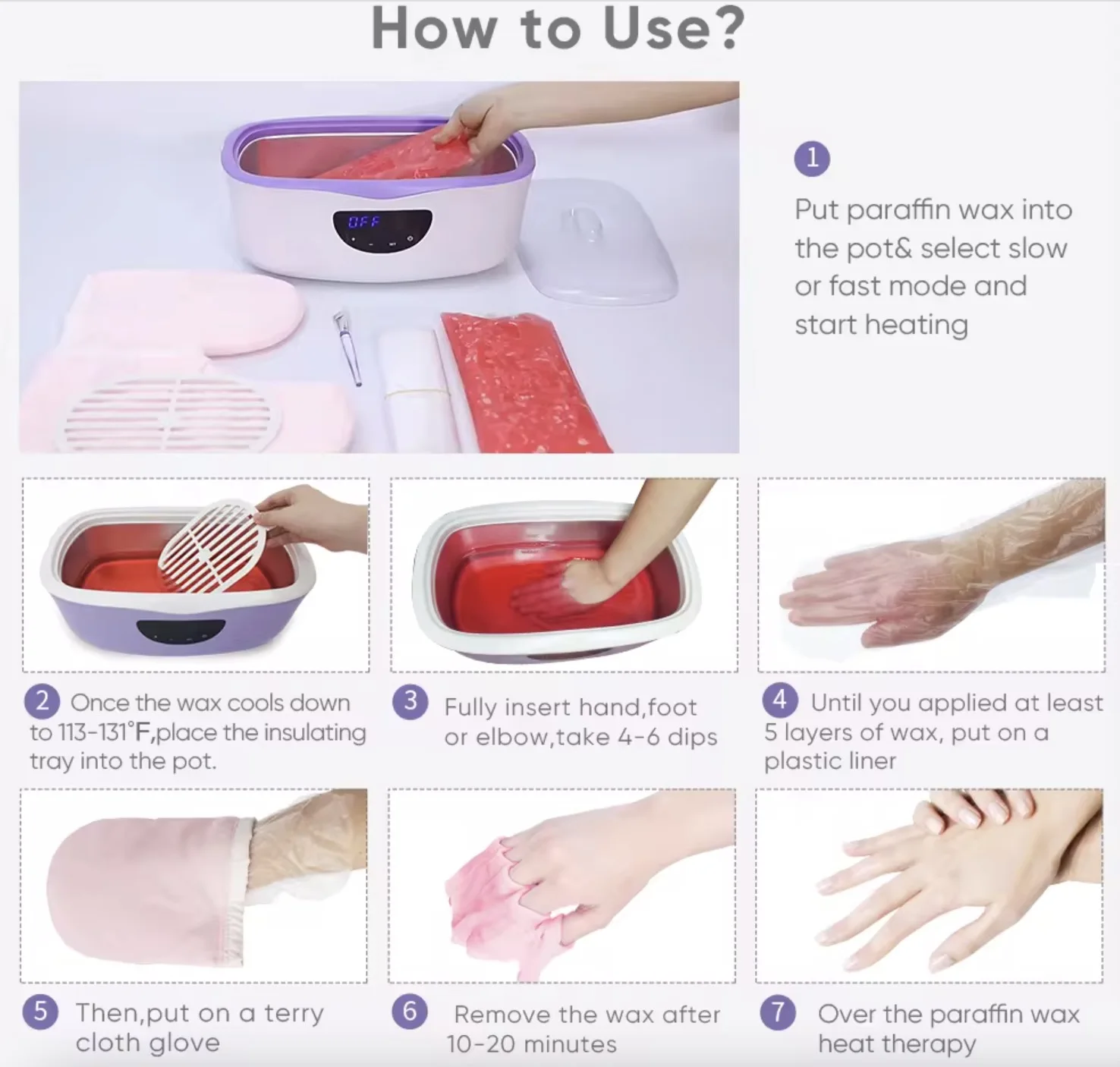 How to Use?

OFF

1
Put paraffin wax into the pot& select slow or fast mode and start heating

2 Once the wax cools down to 113-131°F,place the insulating tray into the pot.

3 Fully insert hand,foot or elbow,take 4-6 dips

4 Until you applied at least 5 layers of wax, put on a plastic liner

5 Then,put on a terry cloth glove

6 Remove the wax after 10-20 minutes

7 Over the paraffin wax heat therapy