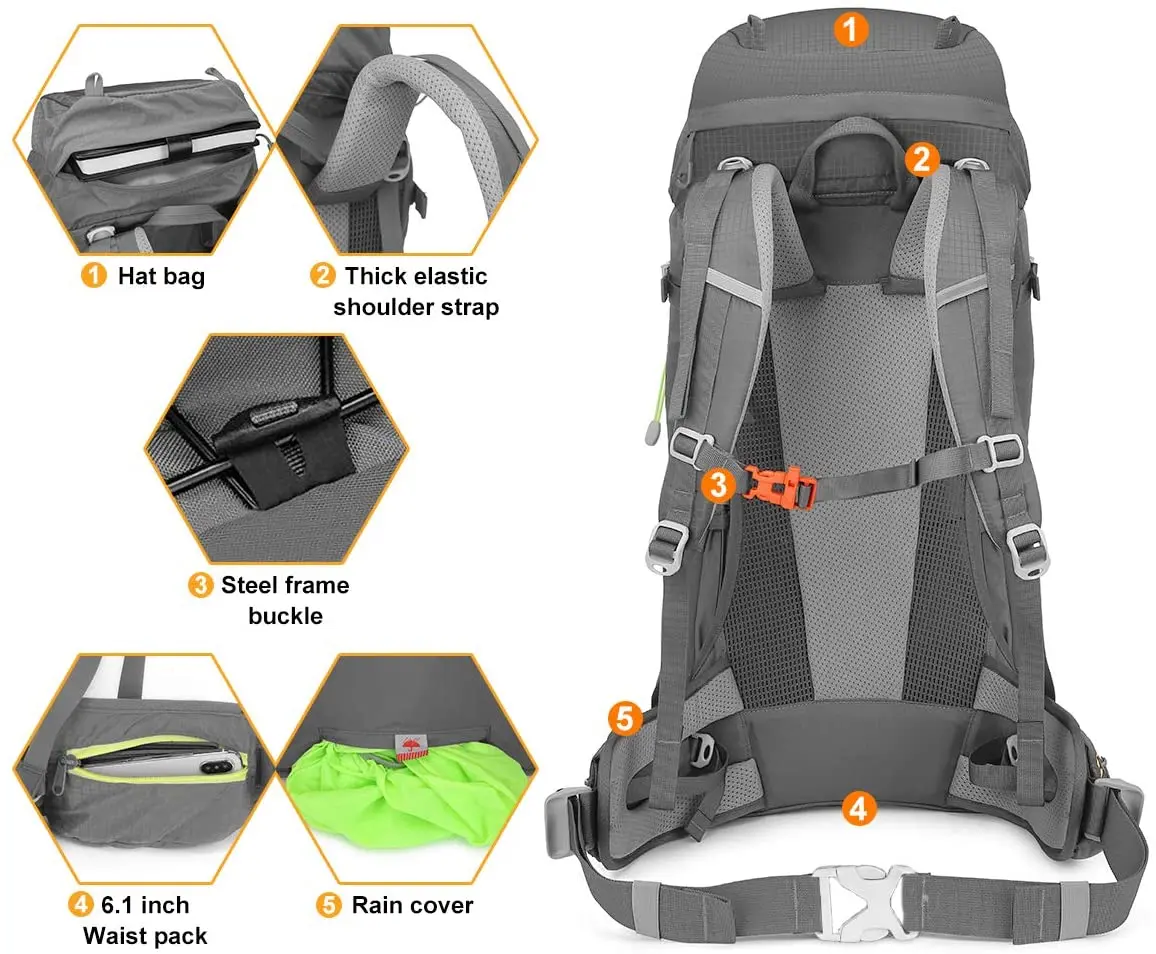 1 Hat bag

2 Thick elastic shoulder strap

3 Steel frame buckle

4 6.1 inch Waist pack

5 Rain cover

1

2

3

5

4