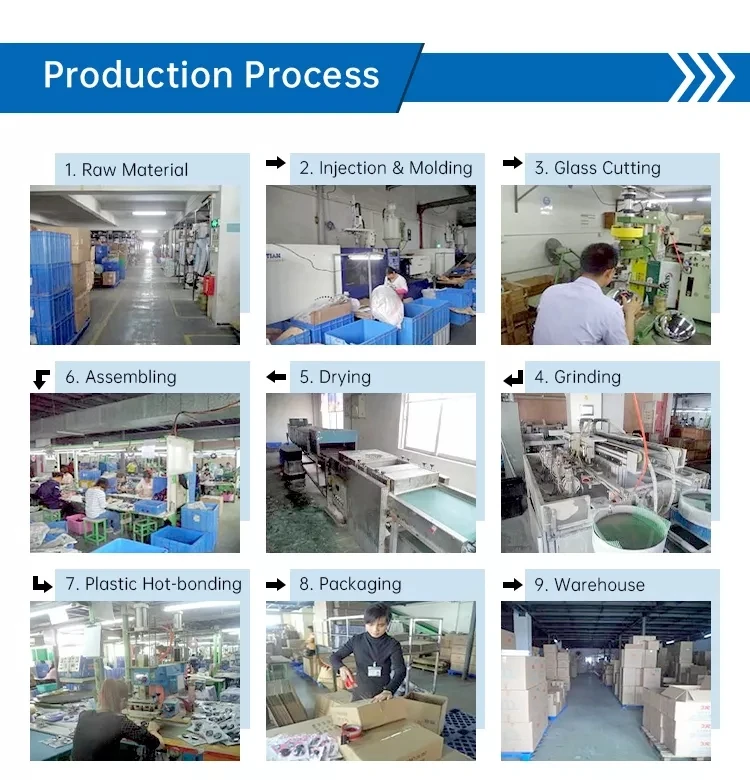 Production Process

1. Raw Material

2. Injection & Molding

3. Glass Cutting

6. Assembling

5. Drying

4. Grinding

7. Plastic Hot-bonding

8. Packaging

9. Warehouse