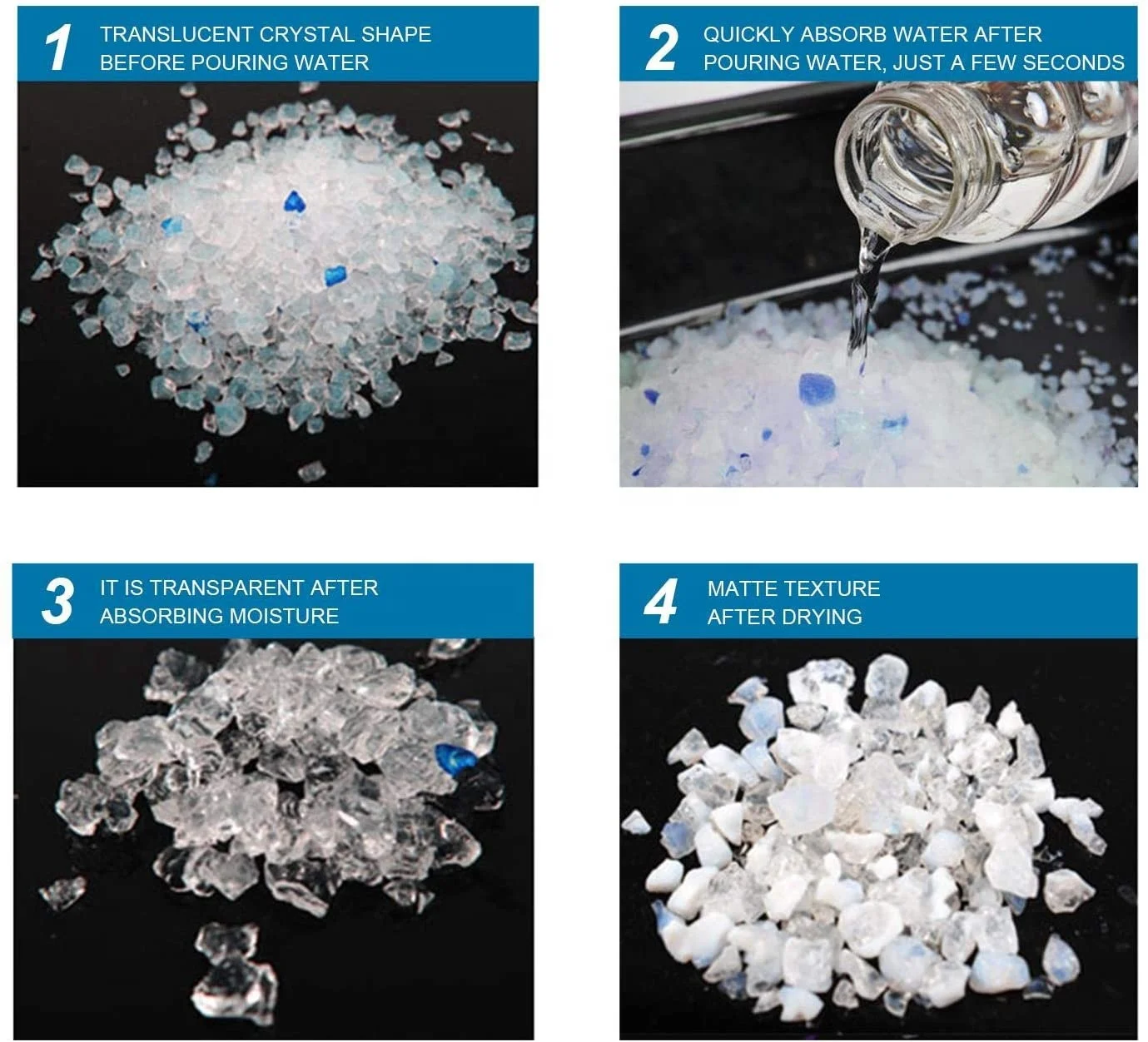 1 TRANSLUCENT CRYSTAL SHAPE BEFORE POURING WATER

2 QUICKLY ABSORB WATER AFTER POURING WATER, JUST A FEW SECONDS

3 IT IS TRANSPARENT AFTER ABSORBING MOISTURE

4 MATTE TEXTURE AFTER DRYING