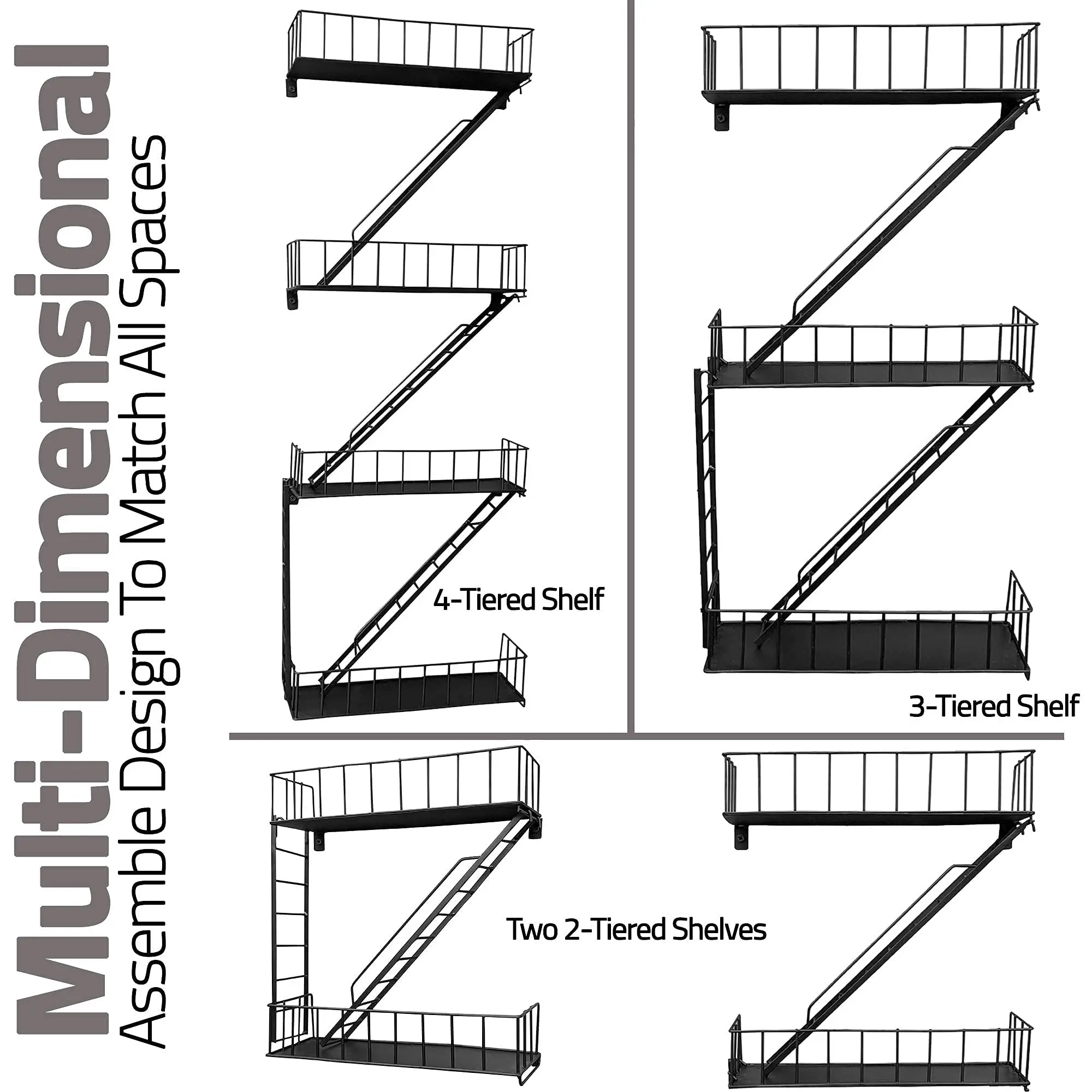 Multi-Dimensional
Assemble Design To Match All Spaces

4-Tiered Shelf

3-Tiered Shelf

Two 2-Tiered Shelves