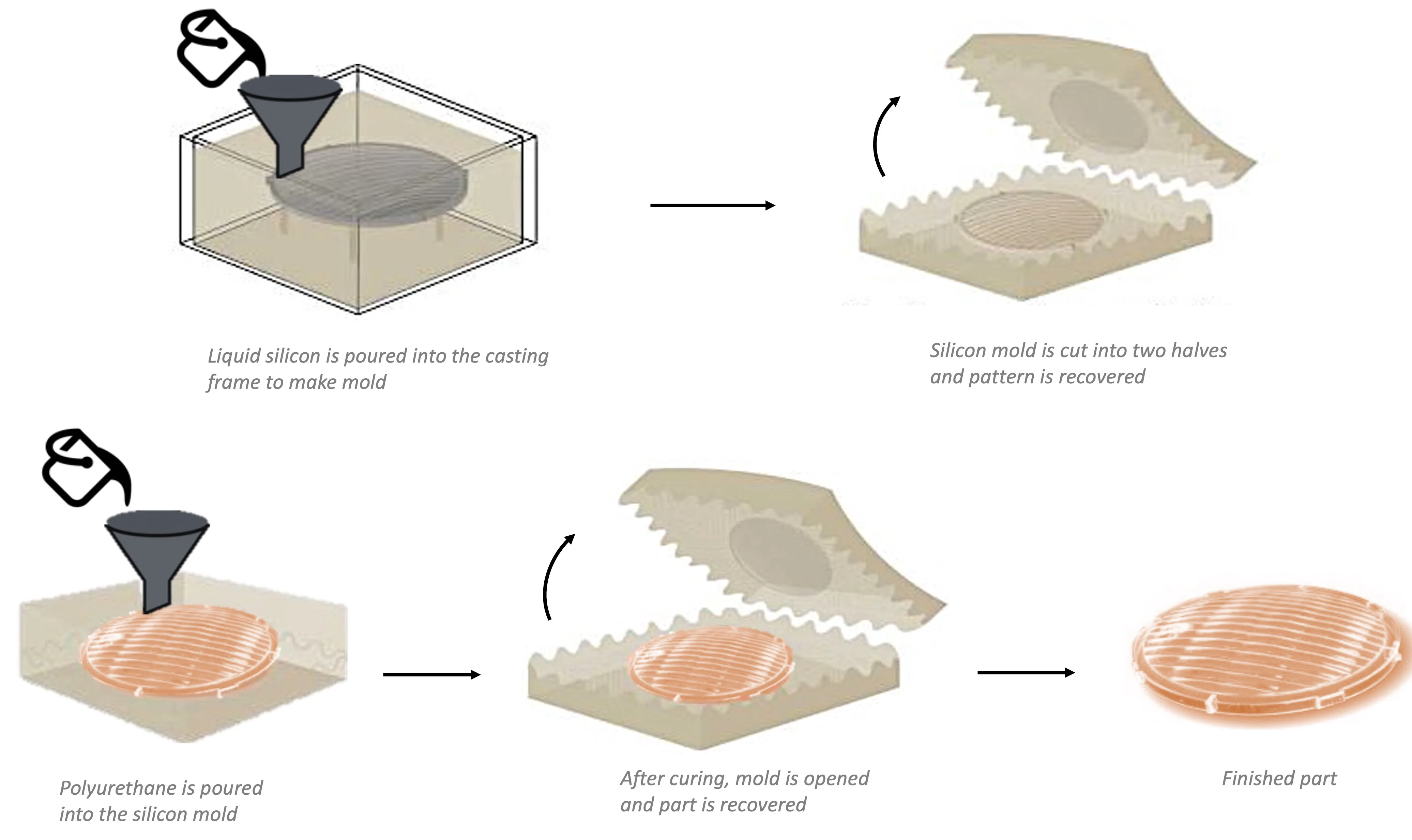 Liquid silicon is poured into the casting frame to make mold

Silicon mold is cut into two halves and pattern is recovered

Polyurethane is poured into the silicon mold

After curing, mold is opened and part is recovered

Finished part