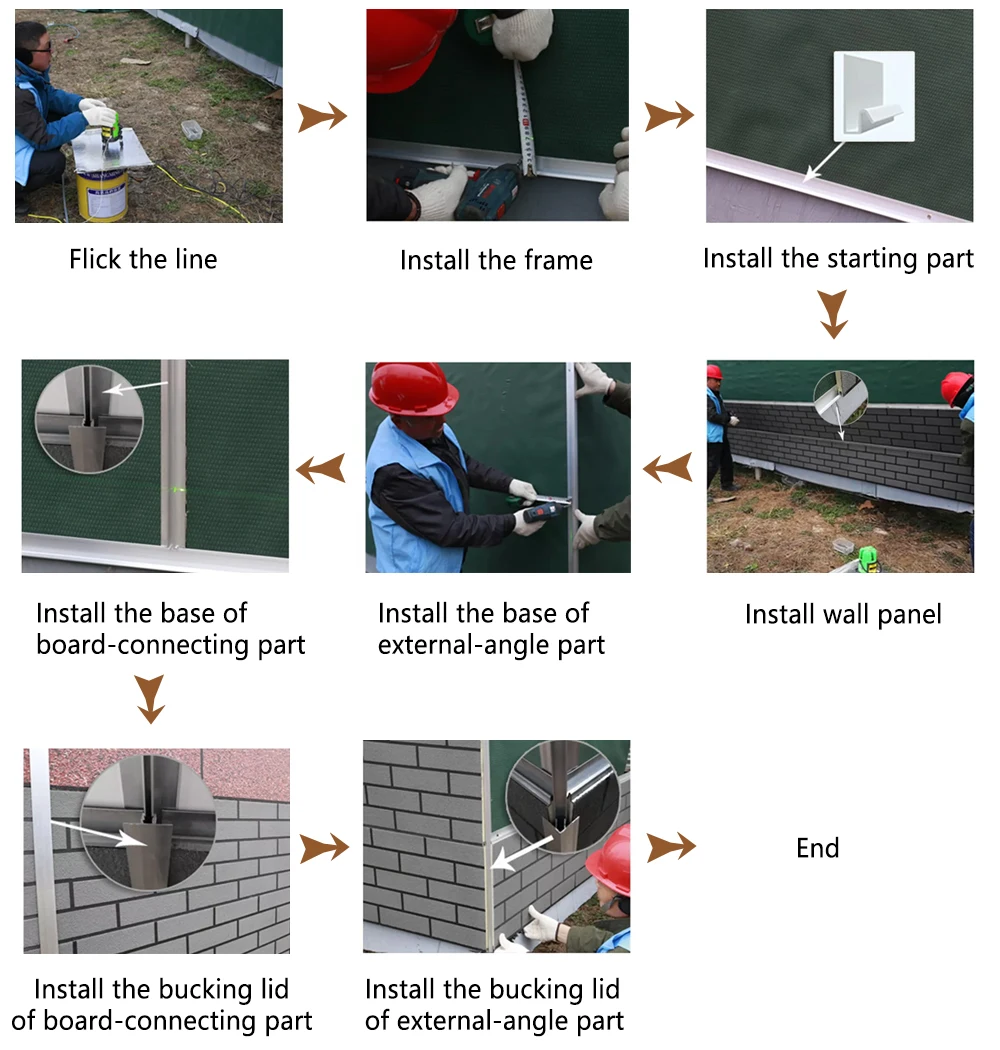 Flick the line

Install the frame

Install the starting part

Install wall panel

Install the base of external-angle part

Install the base of board-connecting part

Install the bucking lid of board-connecting part

Install the bucking lid of external-angle part

End