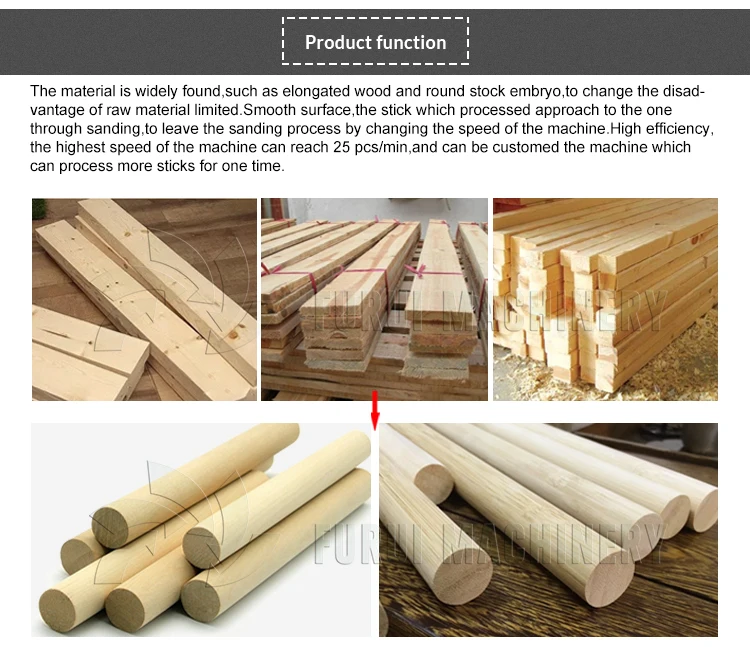 Product function

The material is widely found,such as elongated wood and round stock embryo,to change the disadvantage of raw material limited.Smooth surface,the stick which processed approach to the one through sanding,to leave the sanding process by changing the speed of the machine.High efficiency, the highest speed of the machine can reach 25 pcs/min,and can be customed the machine which can process more sticks for one time.

FURUI MACHINERY

FURUI MACHINERY