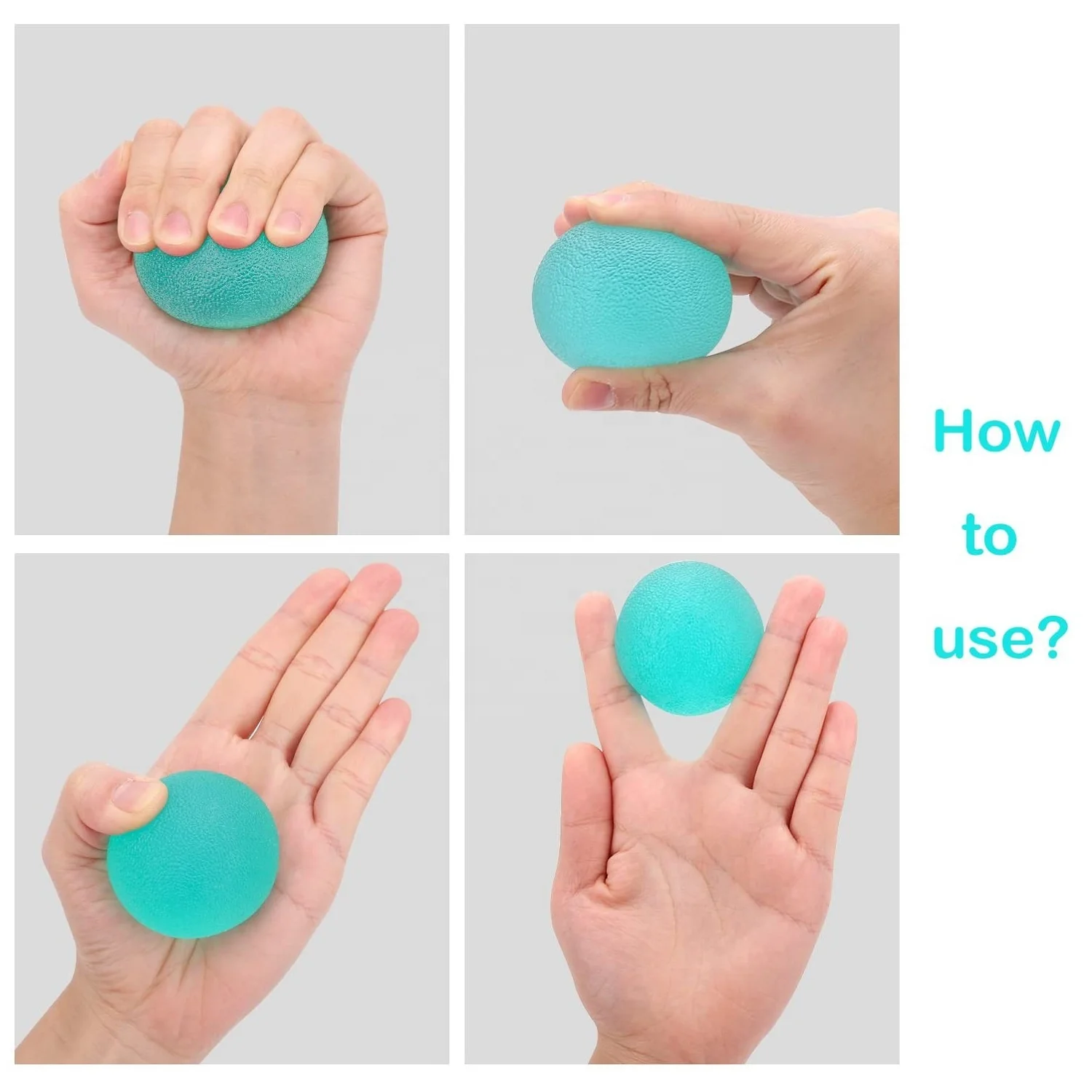 How
to
use?