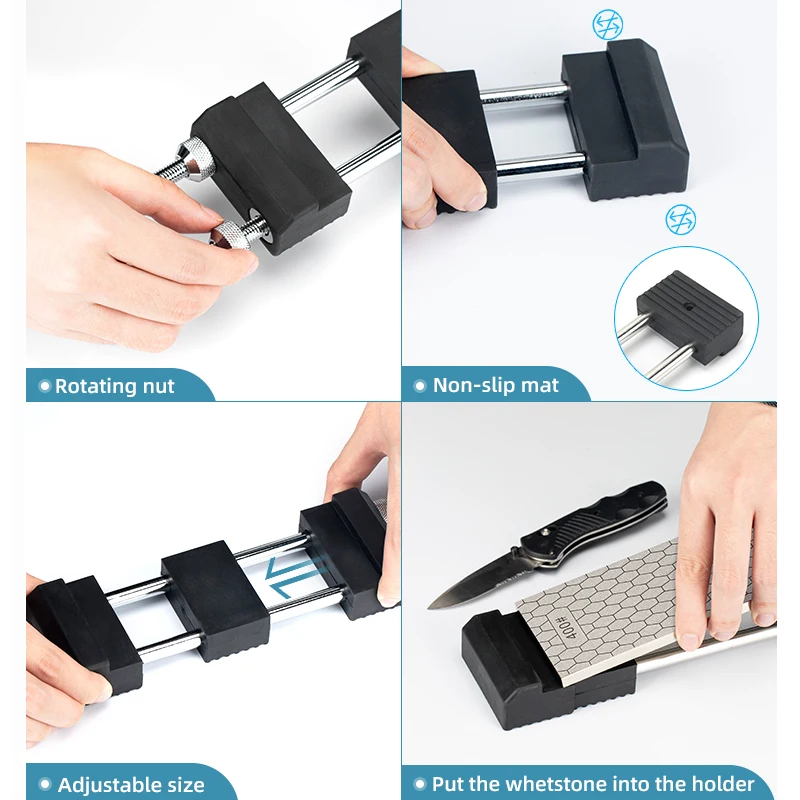 Rotating nut

Non-slip mat

Adjustable size

400#

Put the whetstone into the holder