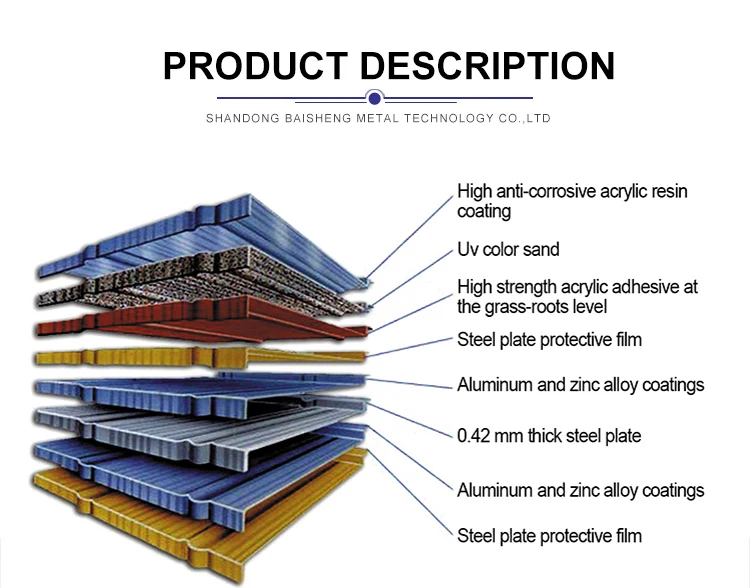 PRODUCT DESCRIPTION

SHANDONG BAISHENG METAL TECHNOLOGY CO.,LTD

High anti-corrosive acrylic resin coating

Uv color sand

High strength acrylic adhesive at the grass-roots level

Steel plate protective film

Aluminum and zinc alloy coatings

0.42 mm thick steel plate

Aluminum and zinc alloy coatings

Steel plate protective film