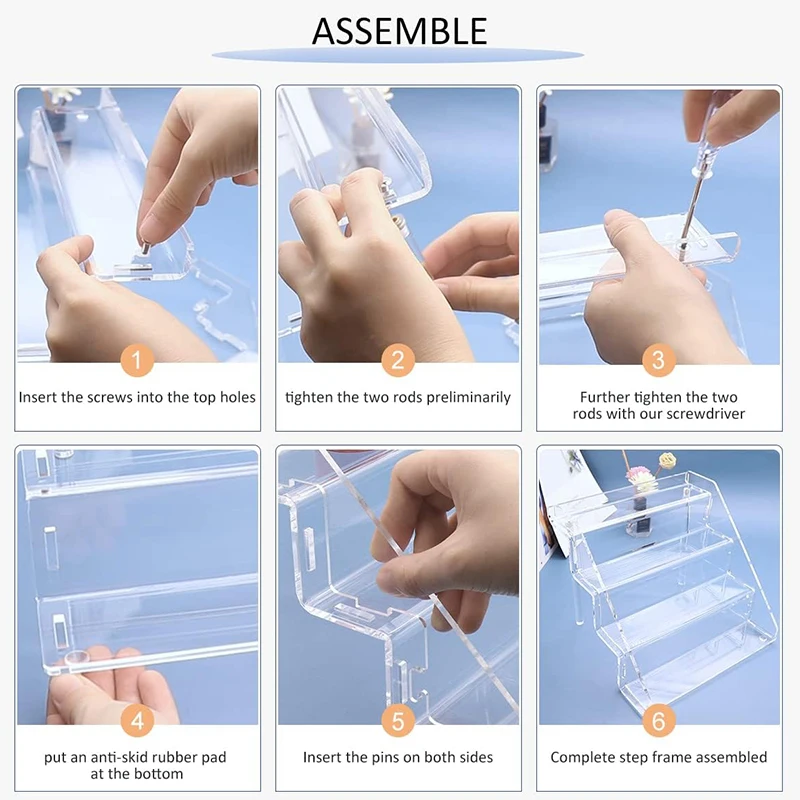 ASSEMBLE

1
Insert the screws into the top holes

2
tighten the two rods preliminarily

3
Further tighten the two rods with our screwdriver

4
put an anti-skid rubber pad at the bottom

5
Insert the pins on both sides

6
Complete step frame assembled