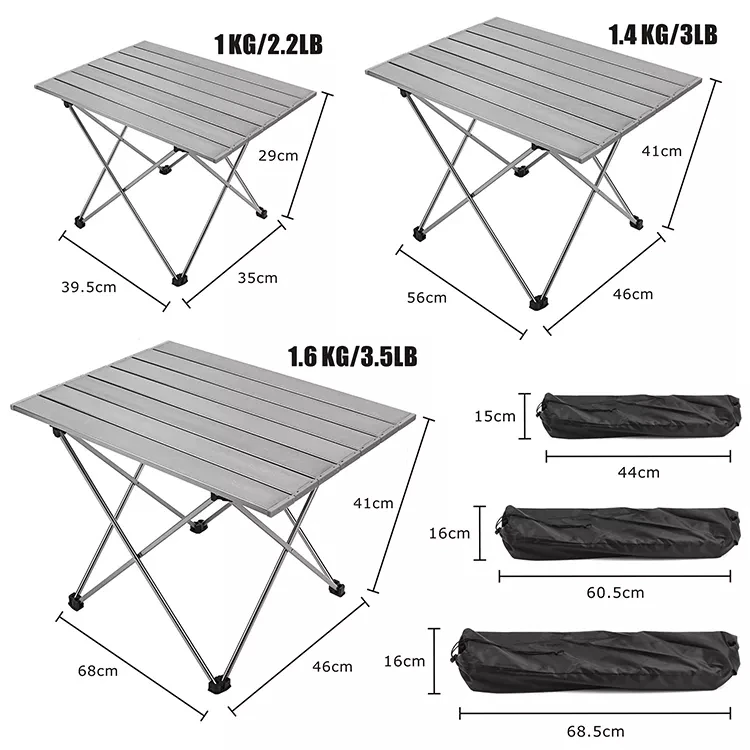 1 KG/2.2LB

29cm

39.5cm

35cm

1.4 KG/3LB

41cm

56cm

46cm

1.6 KG/3.5LB

41cm

68cm

46cm

15cm

44cm

16cm

60.5cm

16cm

68.5cm