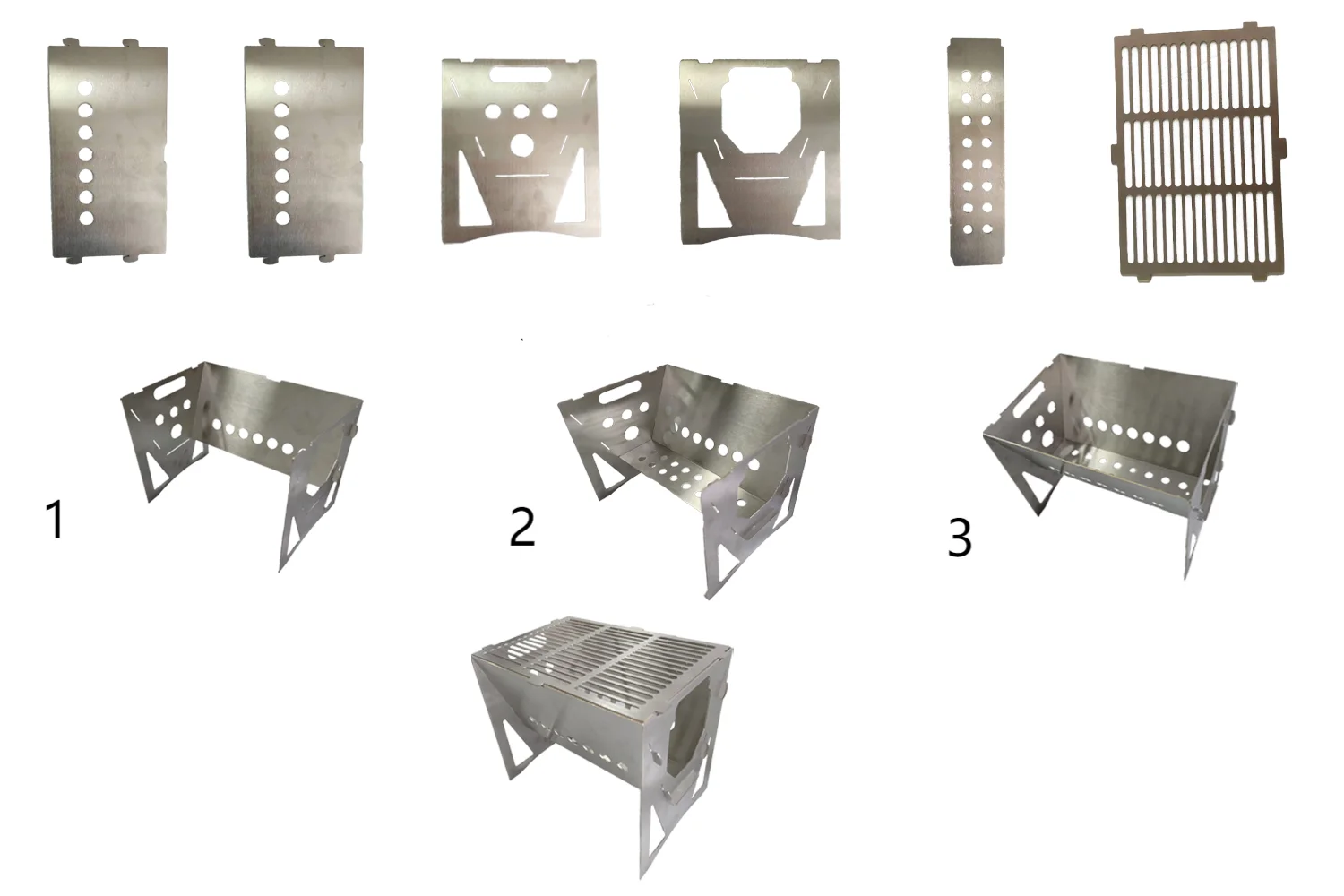 1

2

3