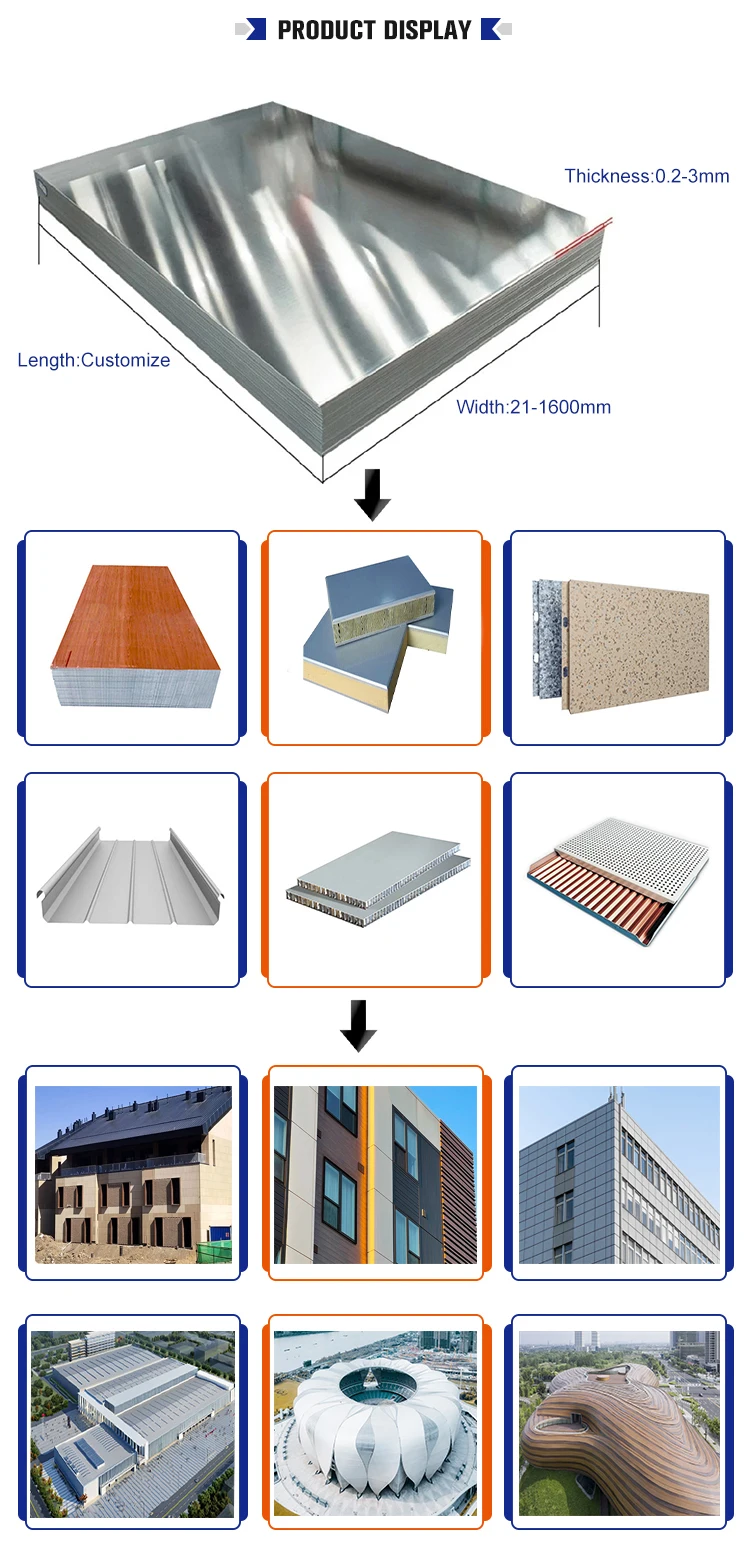 PRODUCT DISPLAY

Thickness:0.2-3mm

Length:Customize

Width:21-1600mm