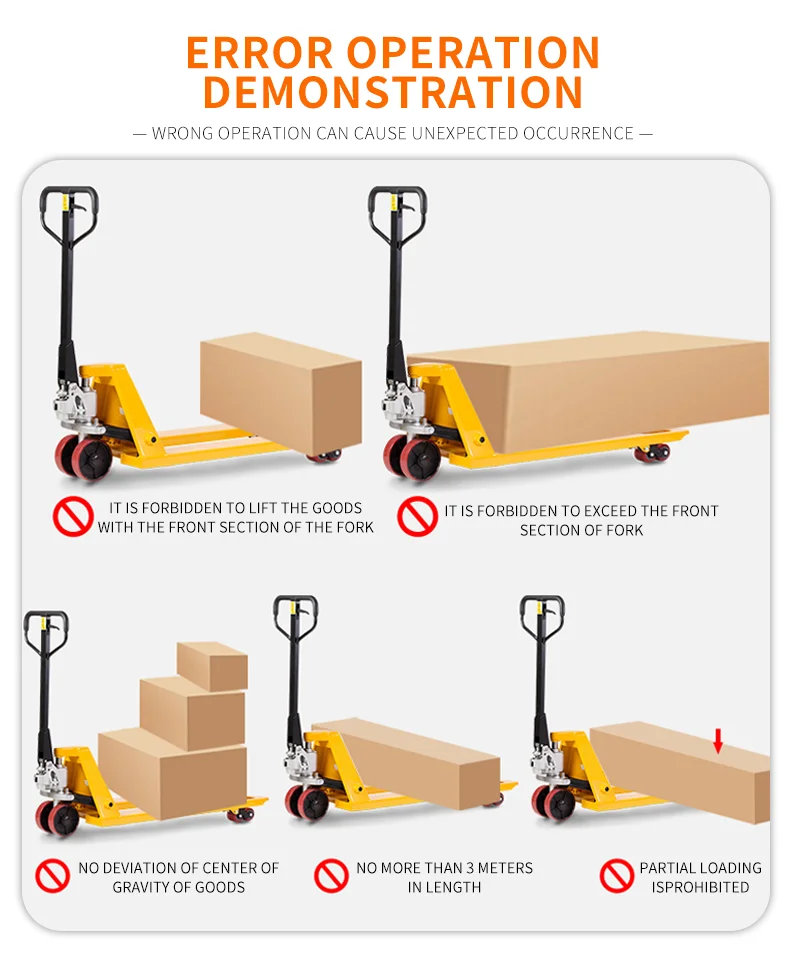 ERROR OPERATION DEMONSTRATION

— WRONG OPERATION CAN CAUSE UNEXPECTED OCCURRENCE —

IT IS FORBIDDEN TO LIFT THE GOODS WITH THE FRONT SECTION OF THE FORK

IT IS FORBIDDEN TO EXCEED THE FRONT SECTION OF FORK

NO DEVIATION OF CENTER OF GRAVITY OF GOODS

NO MORE THAN 3 METERS IN LENGTH

PARTIAL LOADING ISPROHIBITED