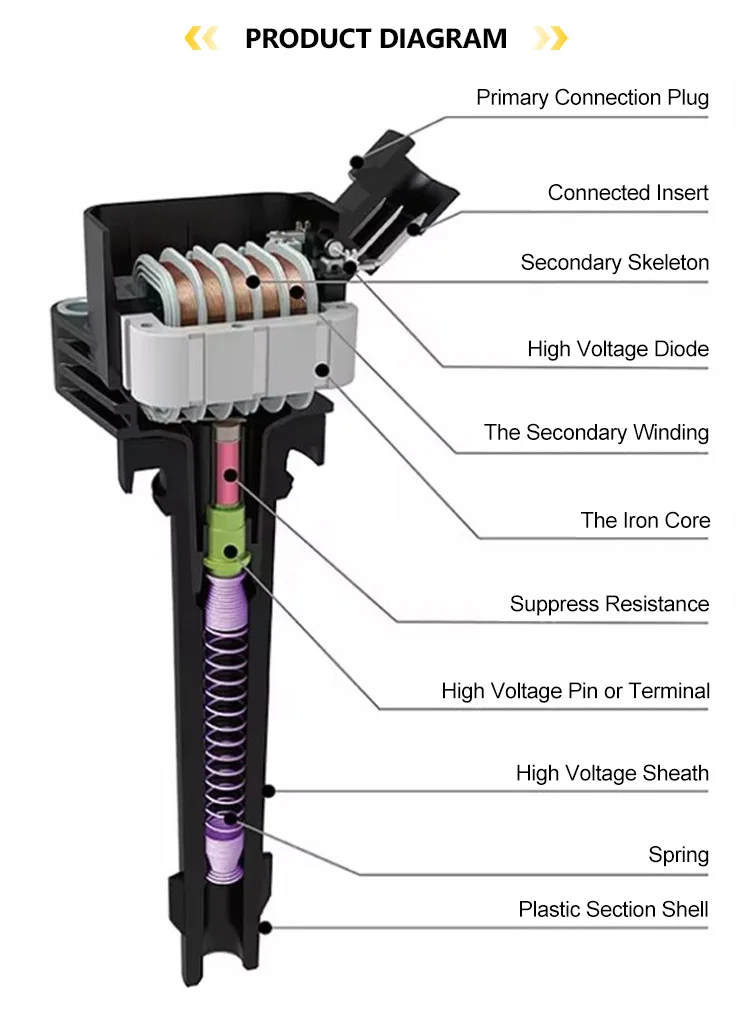 PRODUCT DIAGRAM

Primary Connection Plug

Connected Insert

Secondary Skeleton

High Voltage Diode

The Secondary Winding

The Iron Core

Suppress Resistance

High Voltage Pin or Terminal

High Voltage Sheath

Spring

Plastic Section Shell