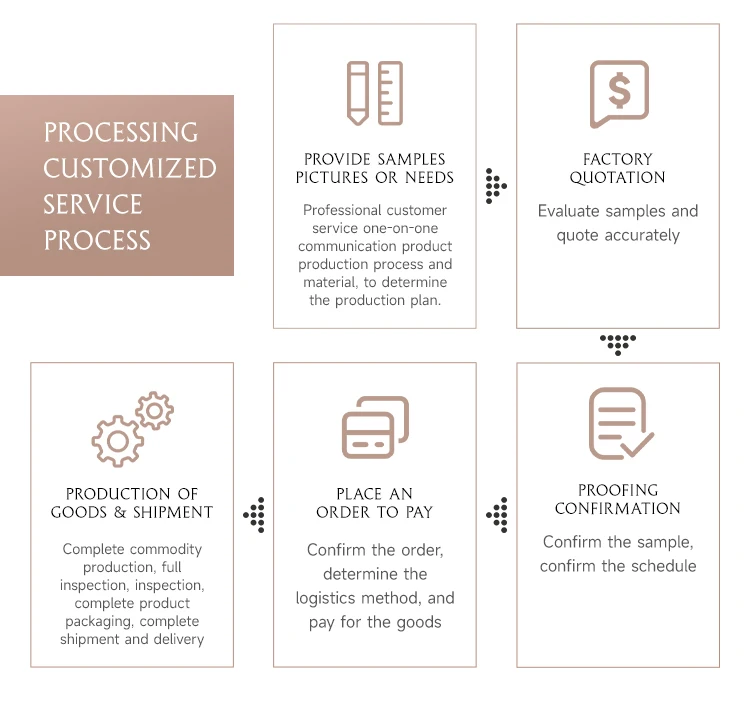 PROCESSING CUSTOMIZED SERVICE PROCESS

PROVIDE SAMPLES PICTURES OR NEEDS

Professional customer service one-on-one communication product production process and material, to determine the production plan.

FACTORY QUOTATION

Evaluate samples and quote accurately

PROOFING CONFIRMATION

Confirm the sample, confirm the schedule

PLACE AN ORDER TO PAY

Confirm the order, determine the logistics method, and pay for the goods

PRODUCTION OF GOODS & SHIPMENT

Complete commodity production, full inspection, inspection, complete product packaging, complete shipment and delivery