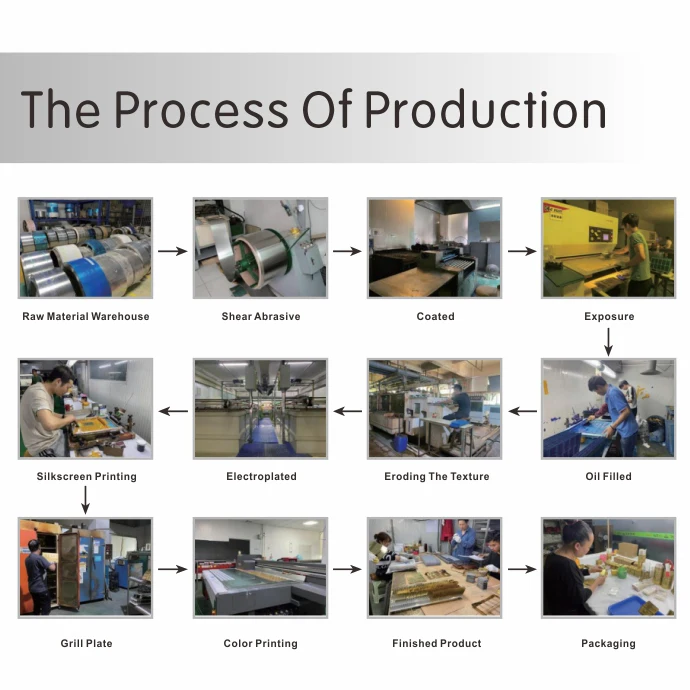 The Process Of Production

Raw Material Warehouse

Shear Abrasive

Coated

Exposure

Oil Filled

Eroding The Texture

Electroplated

Silkscreen Printing

Grill Plate

Color Printing

Finished Product

Packaging