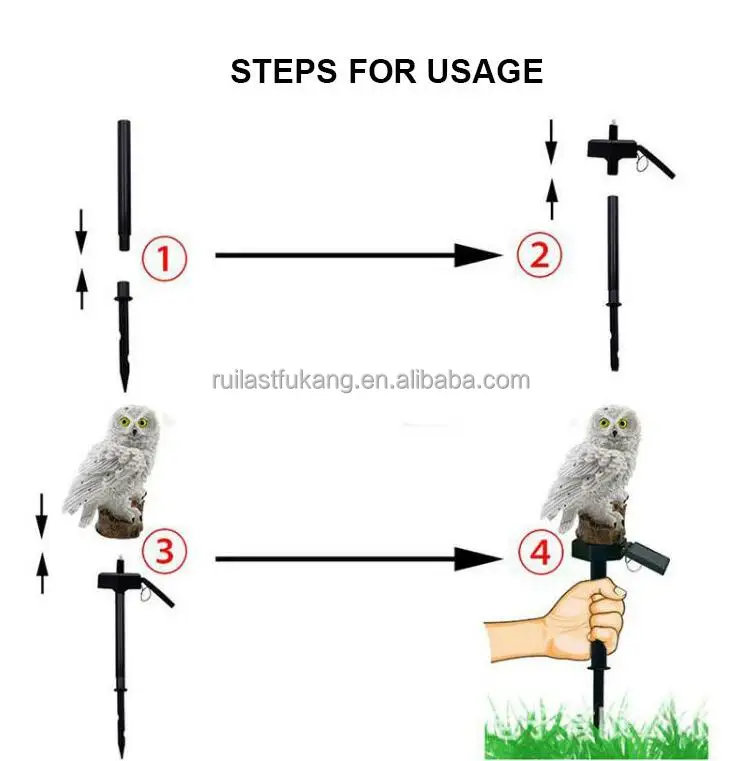 STEPS FOR USAGE

1

2

ruilastfukang.en.alibaba.com

3

4