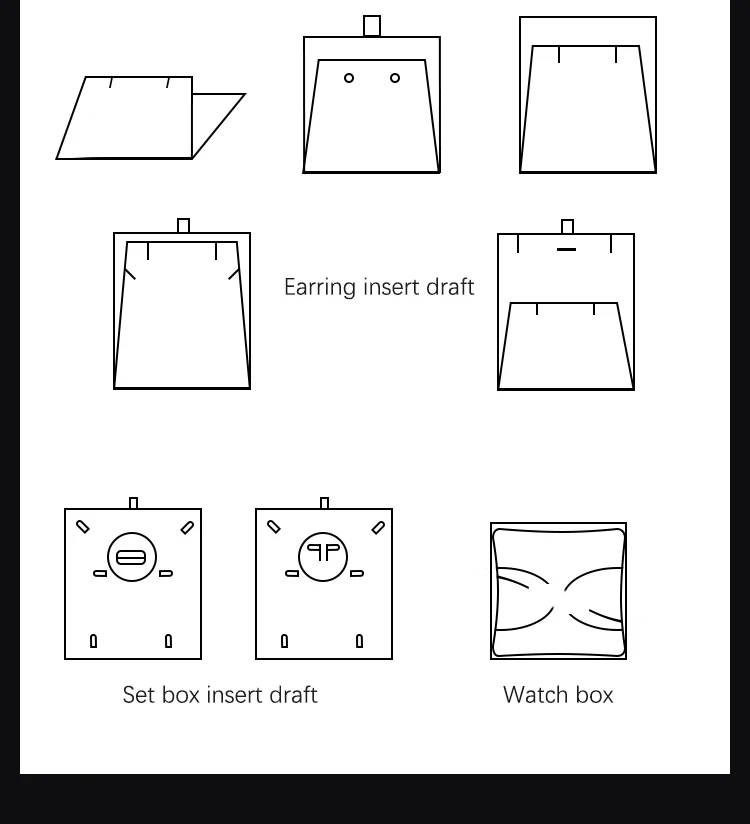 Earring insert draft

Set box insert draft

Watch box