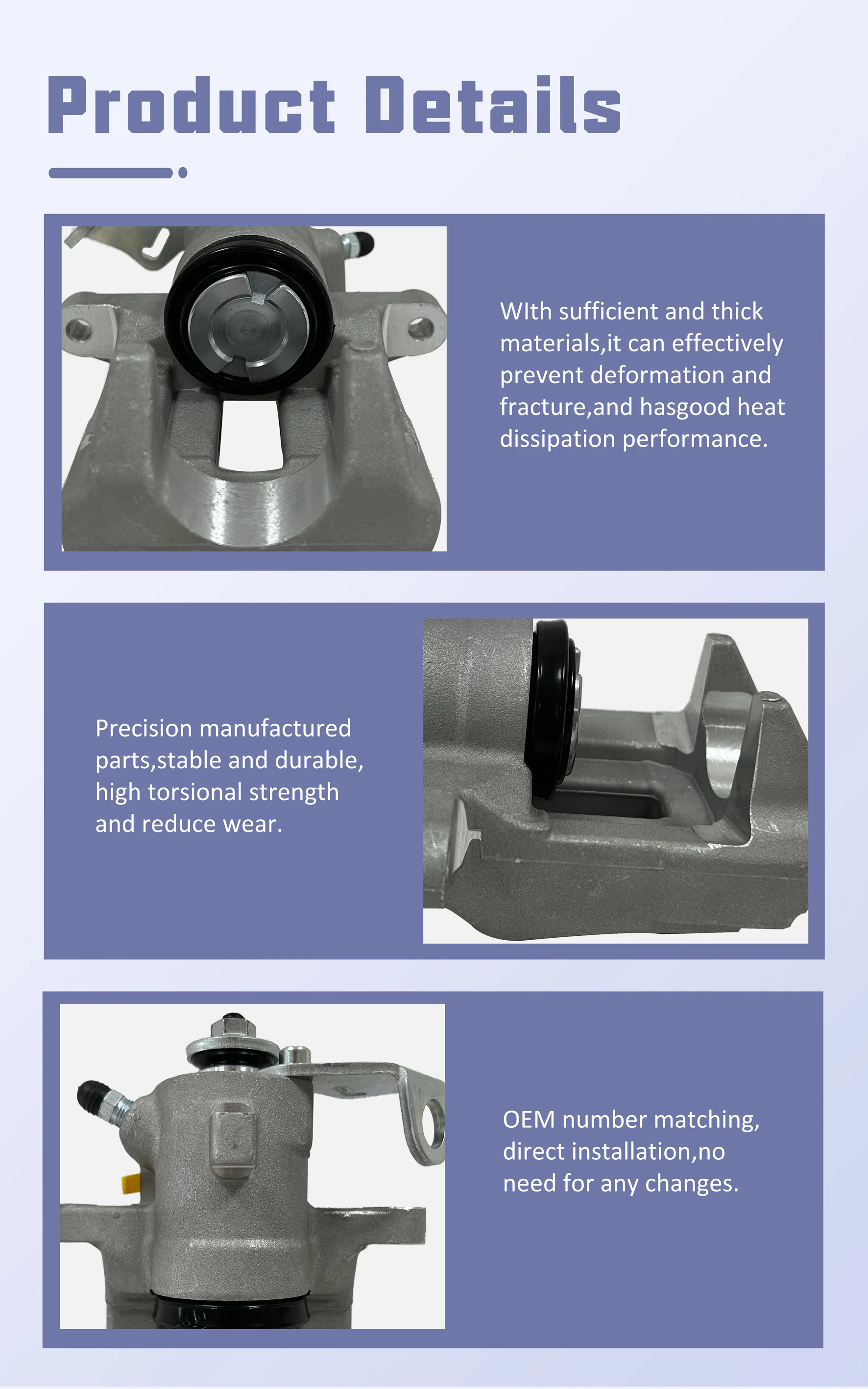 Product Details

WIth sufficient and thick materials,it can effectively prevent deformation and fracture,and hasgood heat dissipation performance.

Precision manufactured parts,stable and durable, high torsional strength and reduce wear.

OEM number matching, direct installation,no need for any changes.