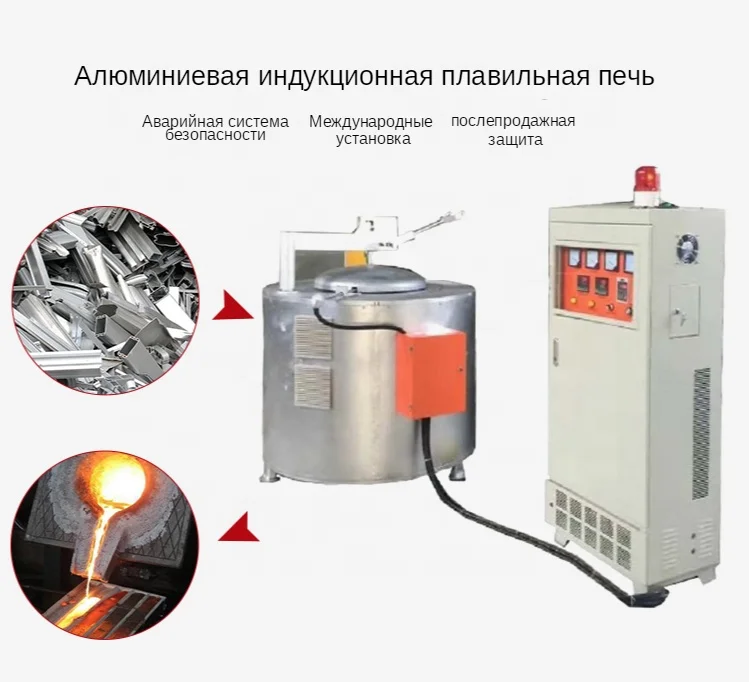 Алюминиевая индукционная плавильная печь

Аварийная система безопасности

Международные установка

послепродажная защита