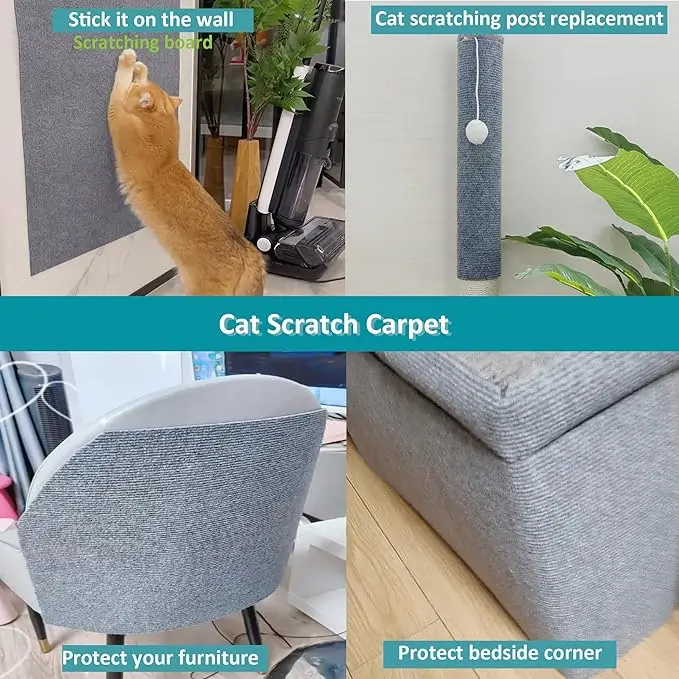 Stick it on the wall
Scratching board

Cat scratching post replacement

Cat Scratch Carpet

Protect your furniture

Protect bedside corner