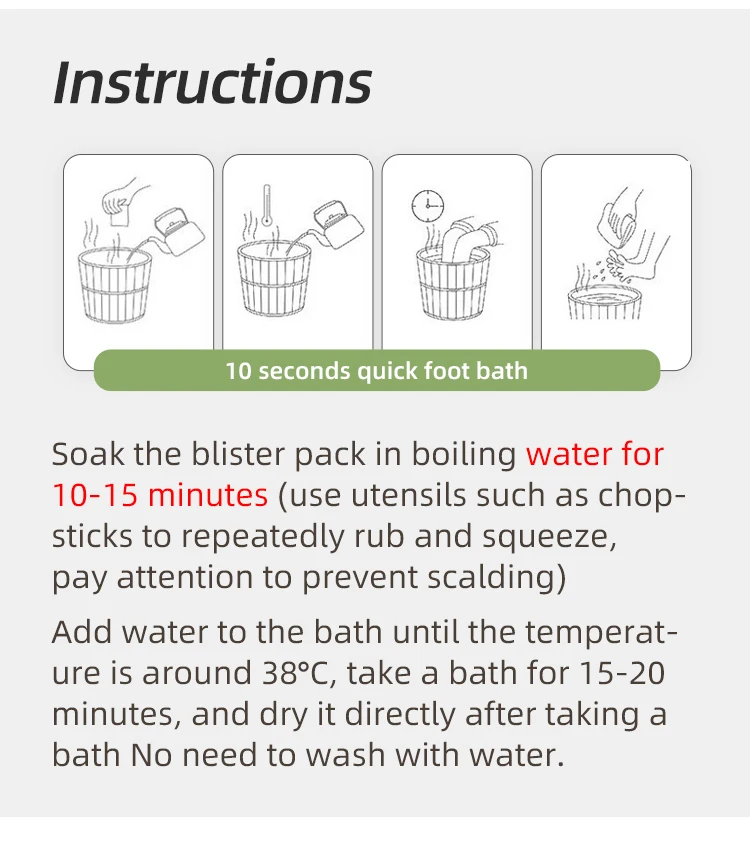 Instructions

10 seconds quick foot bath

Soak the blister pack in boiling water for 10-15 minutes (use utensils such as chopsticks to repeatedly rub and squeeze, pay attention to prevent scalding)

Add water to the bath until the temperature is around 38°C, take a bath for 15-20 minutes, and dry it directly after taking a bath No need to wash with water.