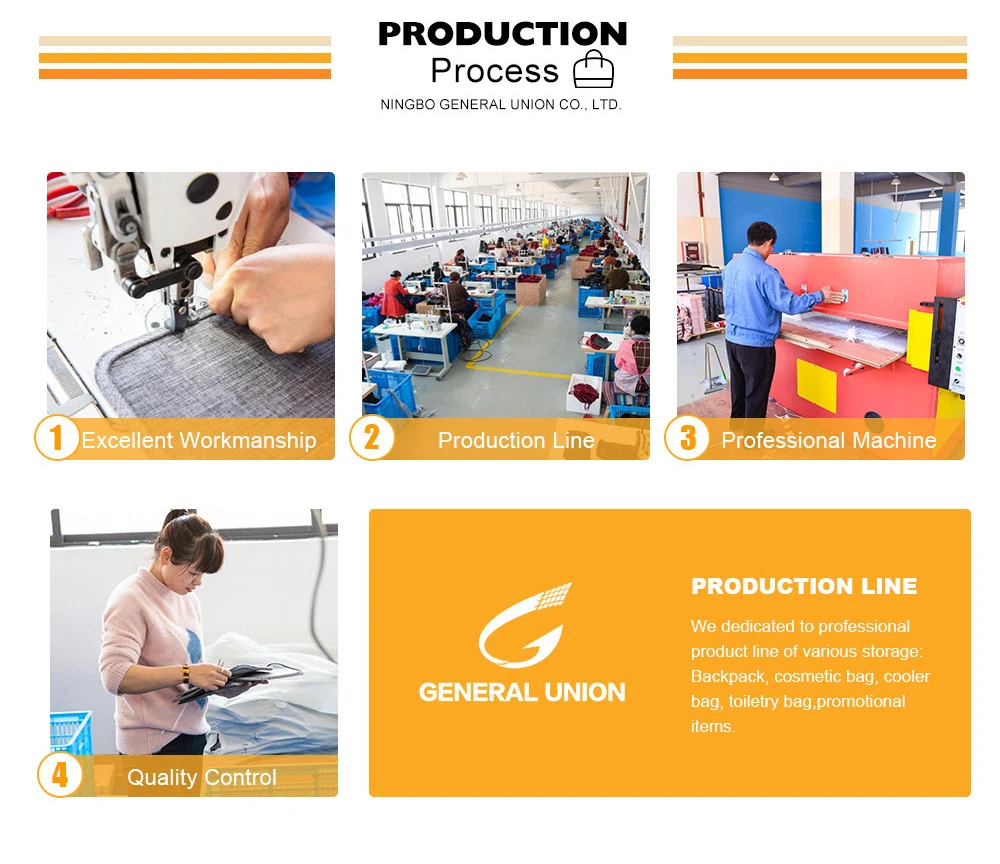 PRODUCTION
Process
NINGBO GENERAL UNION CO., LTD.

1 Excellent Workmanship

2 Production Line

3 Professional Machine

4 Quality Control

GENERAL UNION

PRODUCTION LINE

We dedicated to professional product line of various storage: Backpack, cosmetic bag, cooler bag, toiletry bag,promotional items.