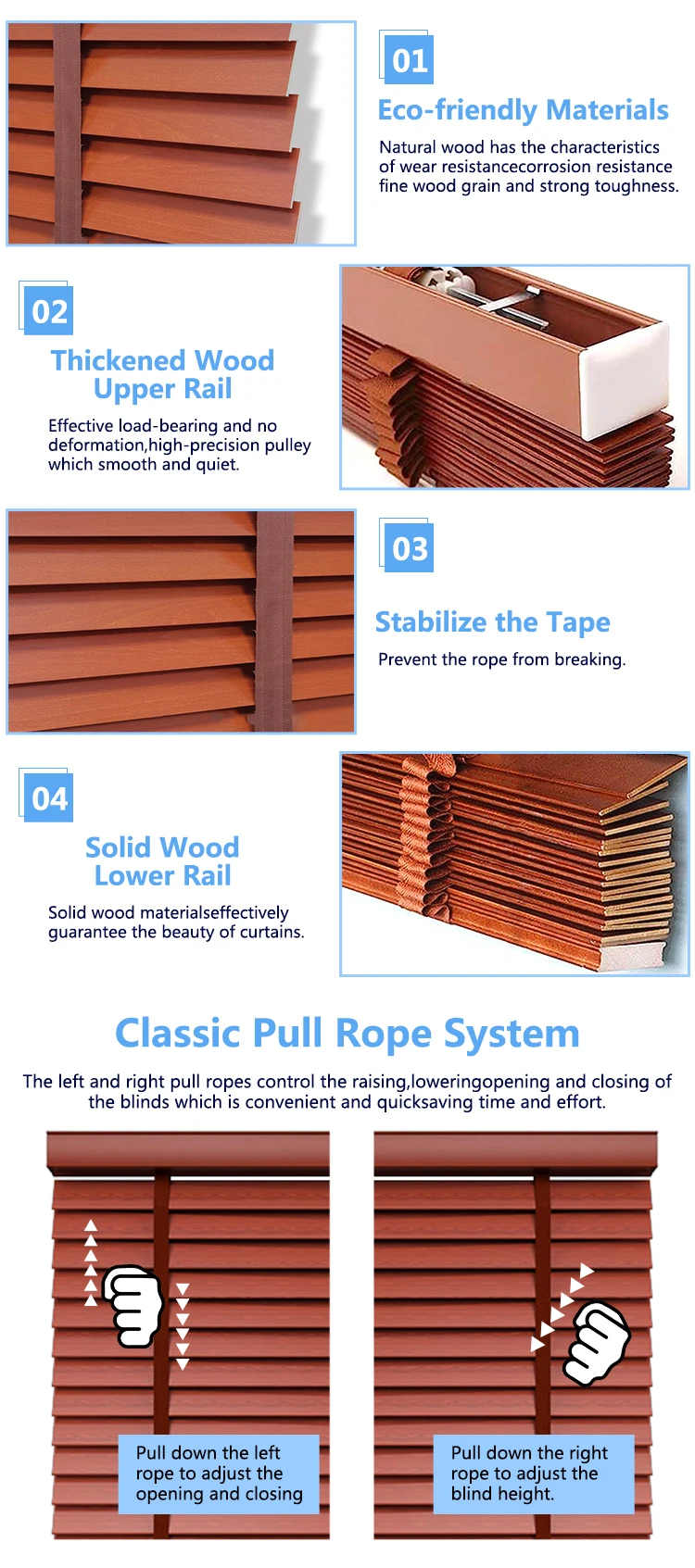 01

Eco-friendly Materials

Natural wood has the characteristics of wear resistancecorrosion resistance fine wood grain and strong toughness.

02

Thickened Wood Upper Rail

Effective load-bearing and no deformation,high-precision pulley which smooth and quiet.

03

Stabilize the Tape

Prevent the rope from breaking.

04

Solid Wood Lower Rail

Solid wood materialseffectively guarantee the beauty of curtains.

Classic Pull Rope System

The left and right pull ropes control the raising,loweringopening and closing of the blinds which is convenient and quicksaving time and effort.

Pull down the left rope to adjust the opening and closing

Pull down the right rope to adjust the blind height.