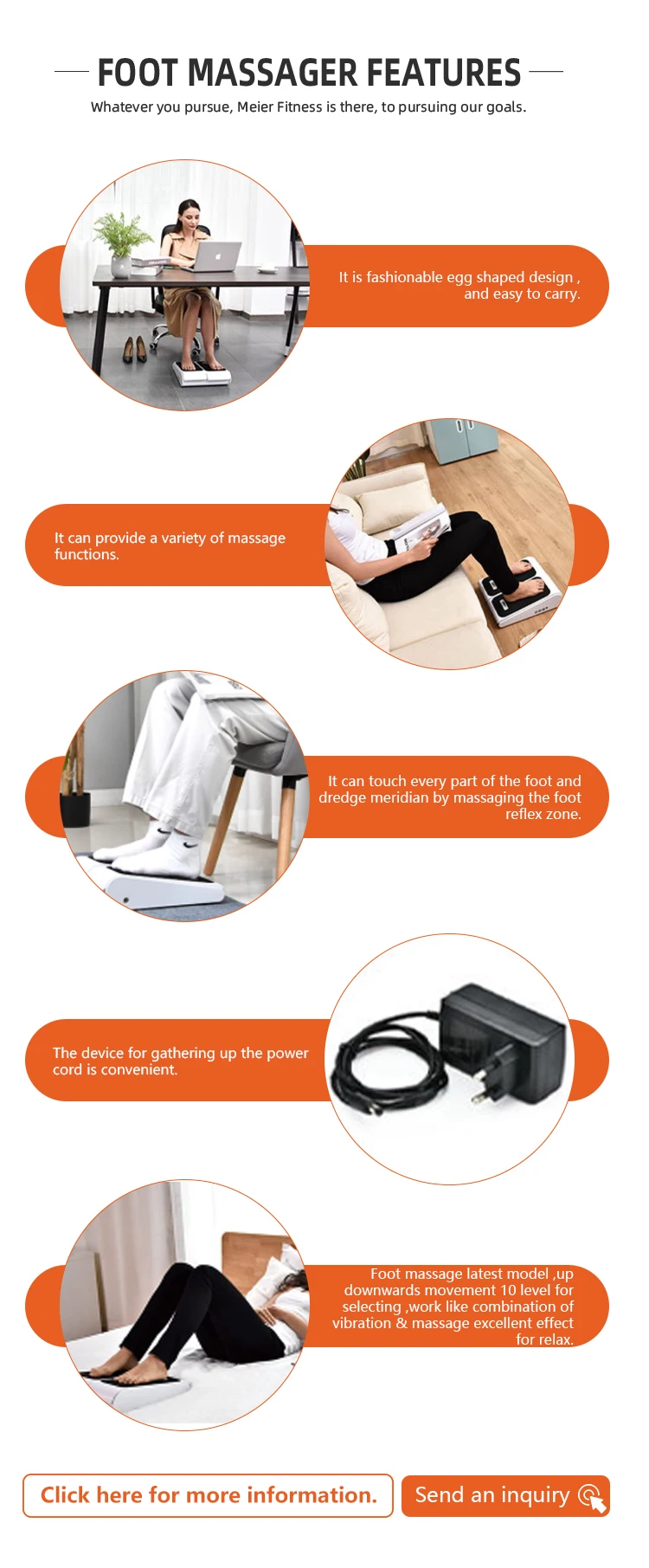 FOOT MASSAGER FEATURES

Whatever you pursue, Meier Fitness is there, to pursuing our goals.

It is fashionable egg shaped design , and easy to carry.

It can provide a variety of massage functions.

It can touch every part of the foot and dredge meridian by massaging the foot reflex zone.

The device for gathering up the power cord is convenient.

Foot massage latest model ,up downwards movement 10 level for selecting ,work like combination of vibration & massage excellent effect for relax.

Click here for more information.

Send an inquiry