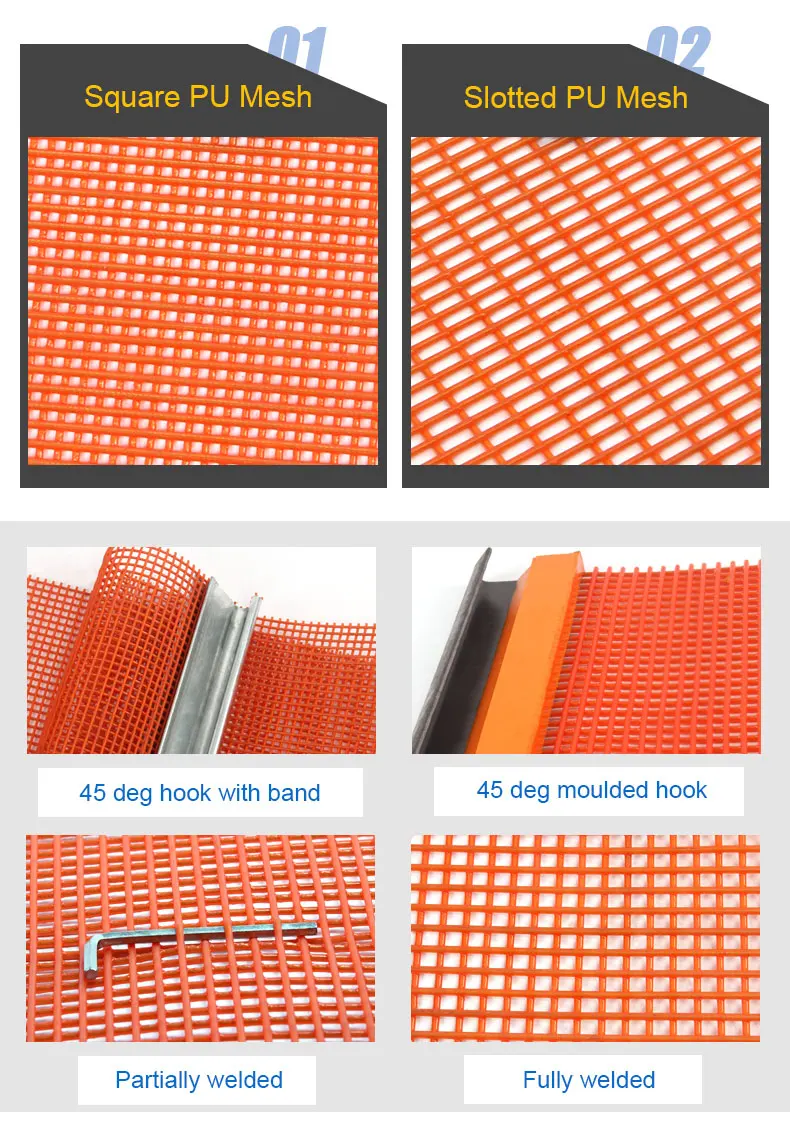 01
Square PU Mesh

02
Slotted PU Mesh

45 deg hook with band

45 deg moulded hook

Partially welded

Fully welded