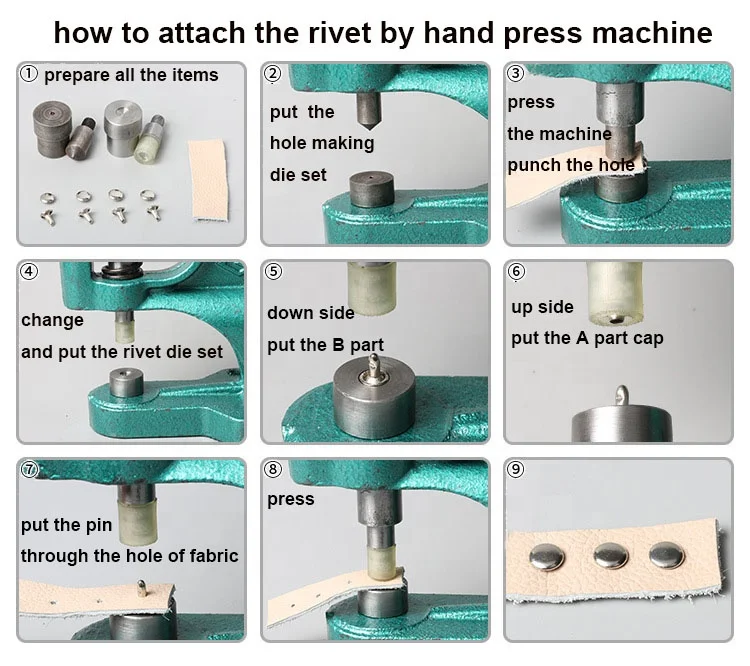 how to attach the rivet by hand press machine

① prepare all the items

② put the hole making die set

③ press the machine punch the hole

④ change and put the rivet die set

⑤ down side put the B part

⑥ up side put the A part cap

⑦ put the pin through the hole of fabric

⑧ press

⑨