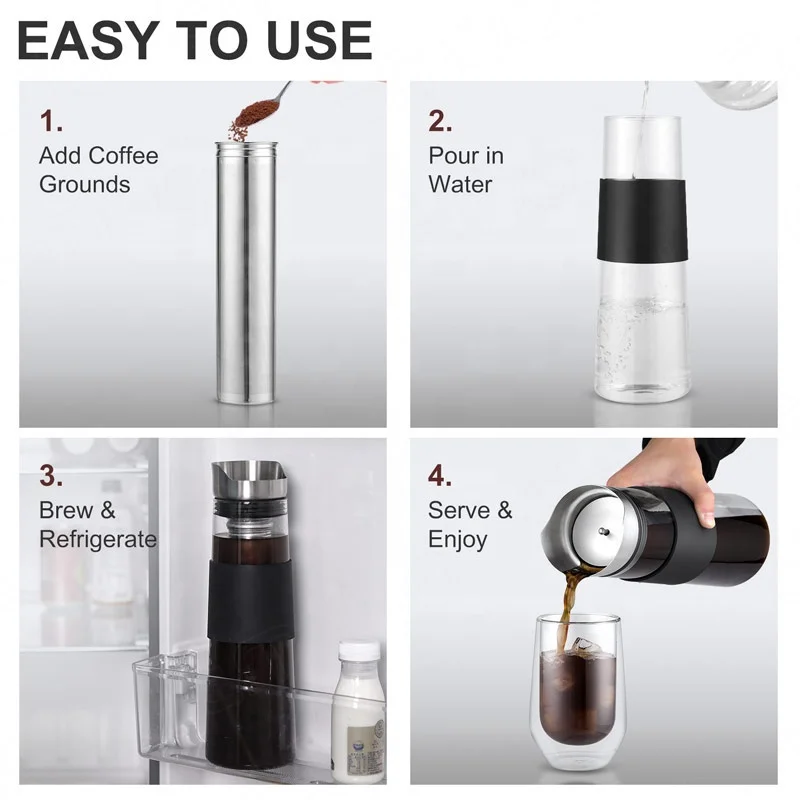 EASY TO USE

1.
Add Coffee Grounds

2.
Pour in Water

3.
Brew & Refrigerate

4.
Serve & Enjoy