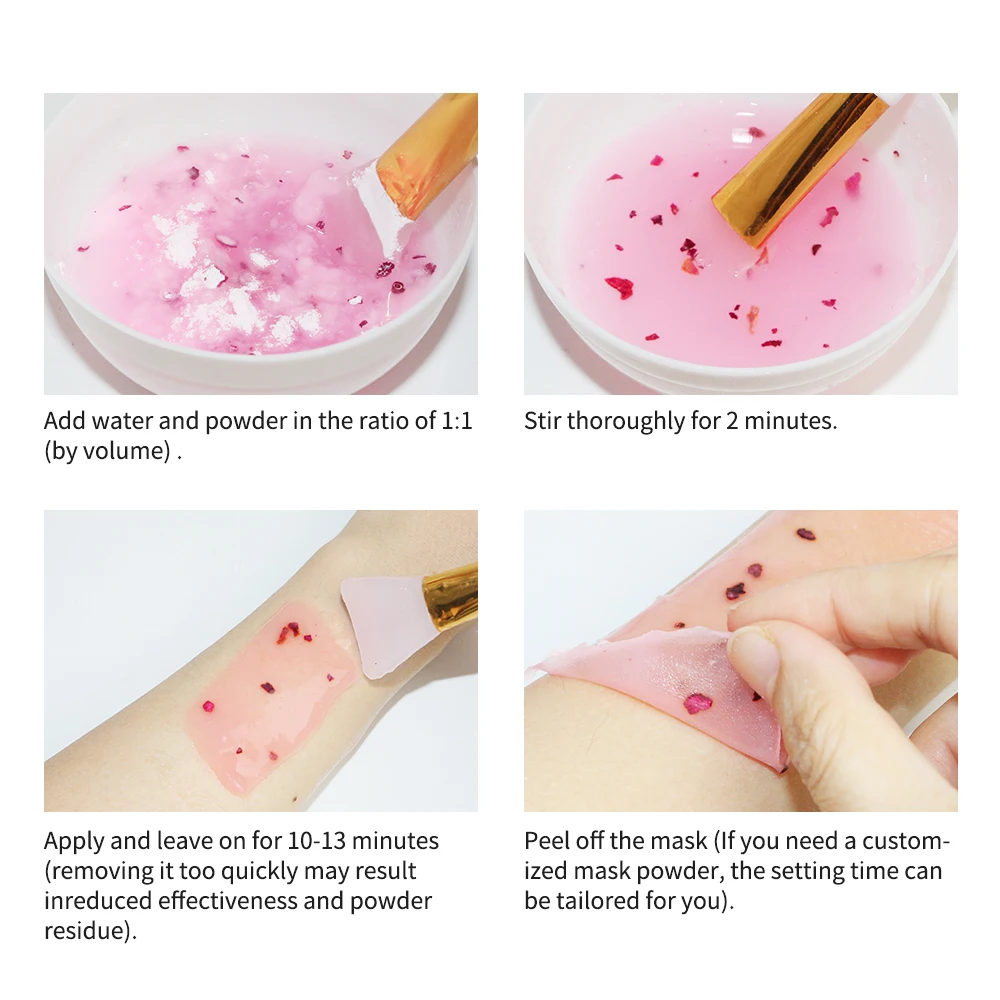 Add water and powder in the ratio of 1:1 (by volume) .

Stir thoroughly for 2 minutes.

Apply and leave on for 10-13 minutes (removing it too quickly may result inreduced effectiveness and powder residue).

Peel off the mask (If you need a customized mask powder, the setting time can be tailored for you).