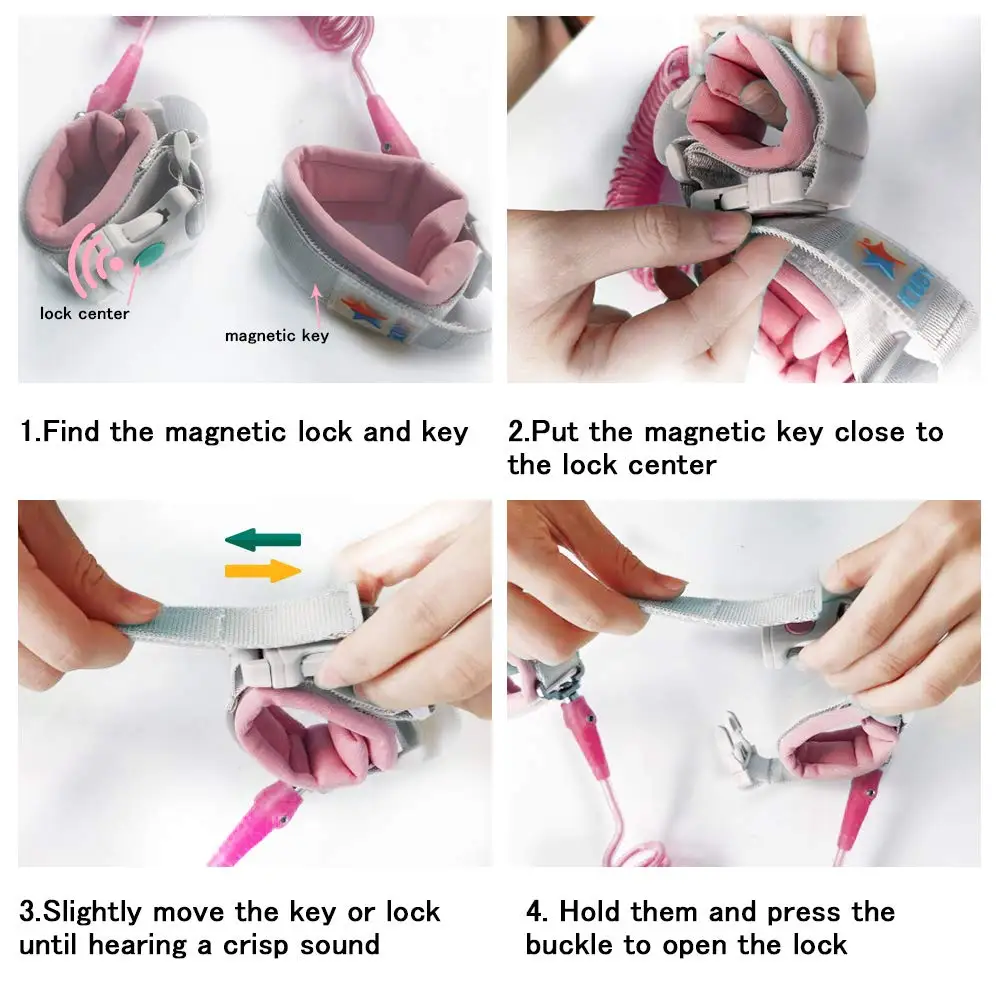 lock center

magnetic key

1.Find the magnetic lock and key

2.Put the magnetic key close to the lock center

3.Slightly move the key or lock until hearing a crisp sound

4. Hold them and press the buckle to open the lock