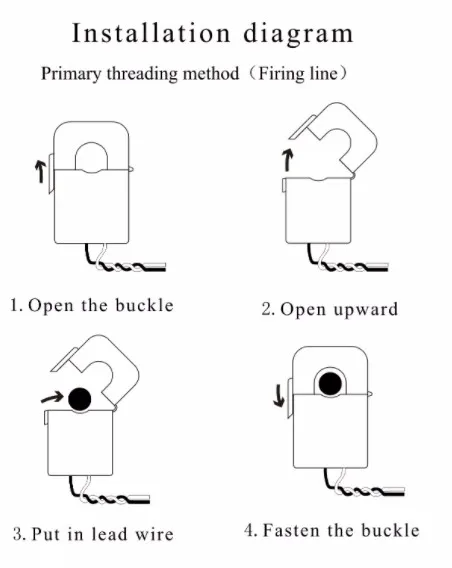 Installation diagram

Primary threading method（Firing line）

1. Open the buckle

2. Open upward

3. Put in lead wire

4. Fasten the buckle