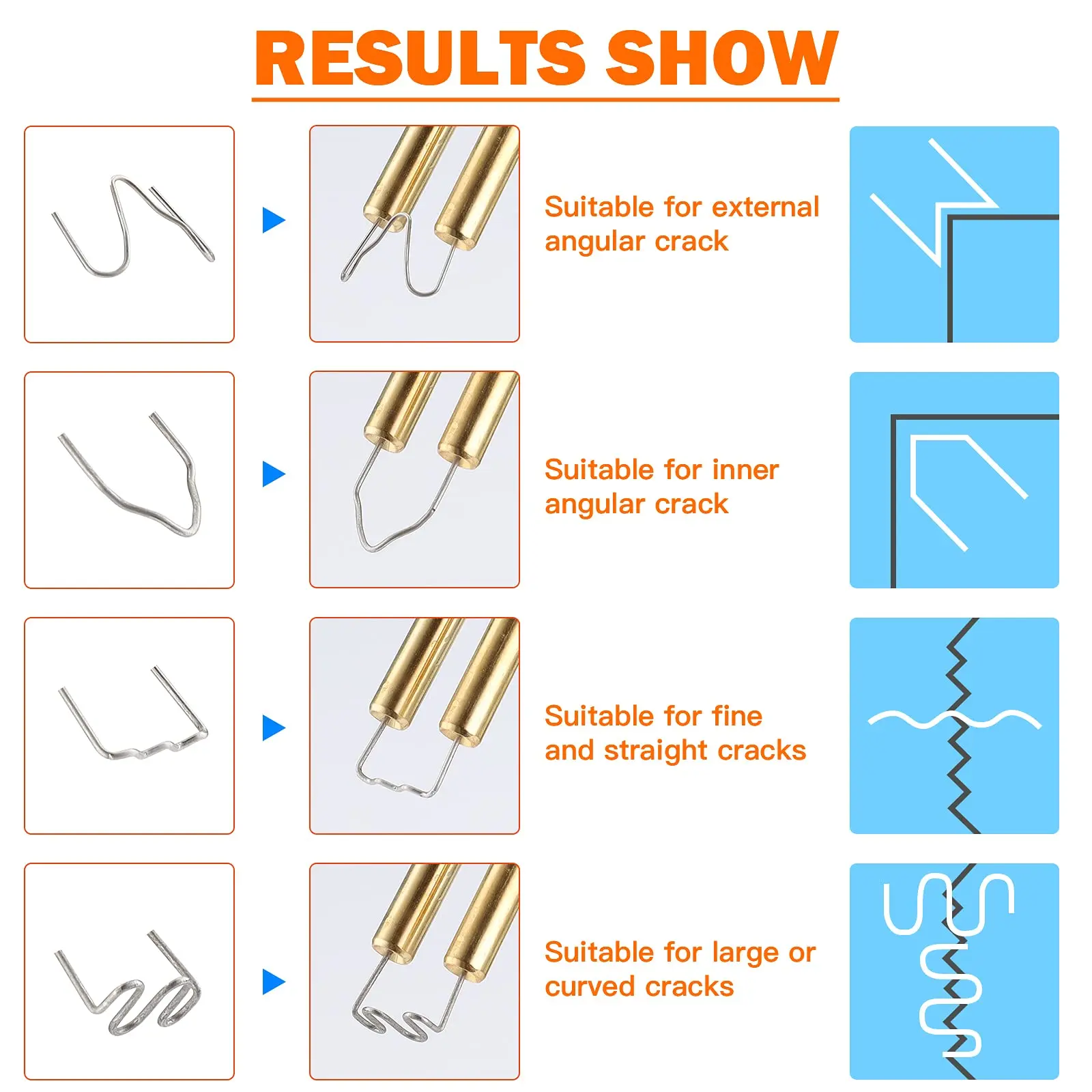 RESULTS SHOW

Suitable for external angular crack

Suitable for inner angular crack

Suitable for fine and straight cracks

Suitable for large or curved cracks