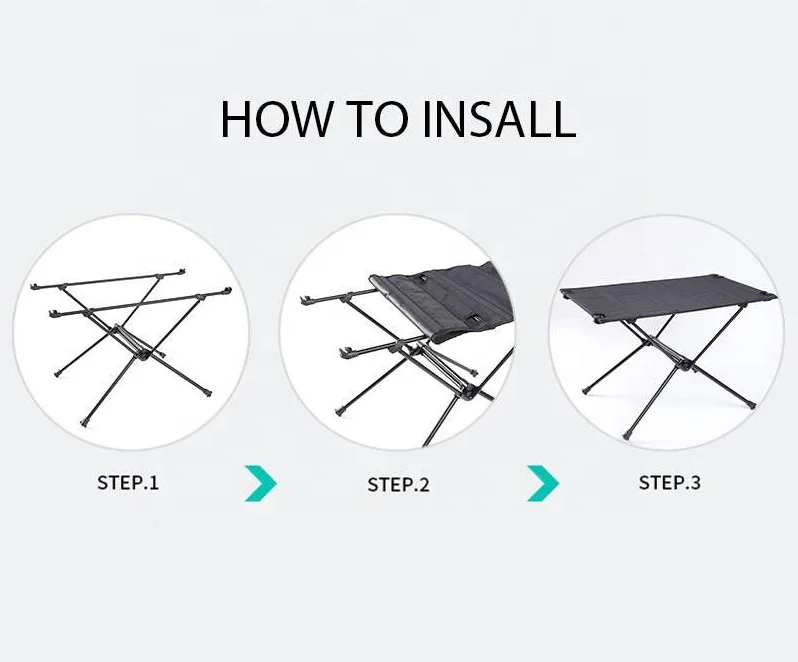 HOW TO INSALL

STEP.1

STEP.2

STEP.3