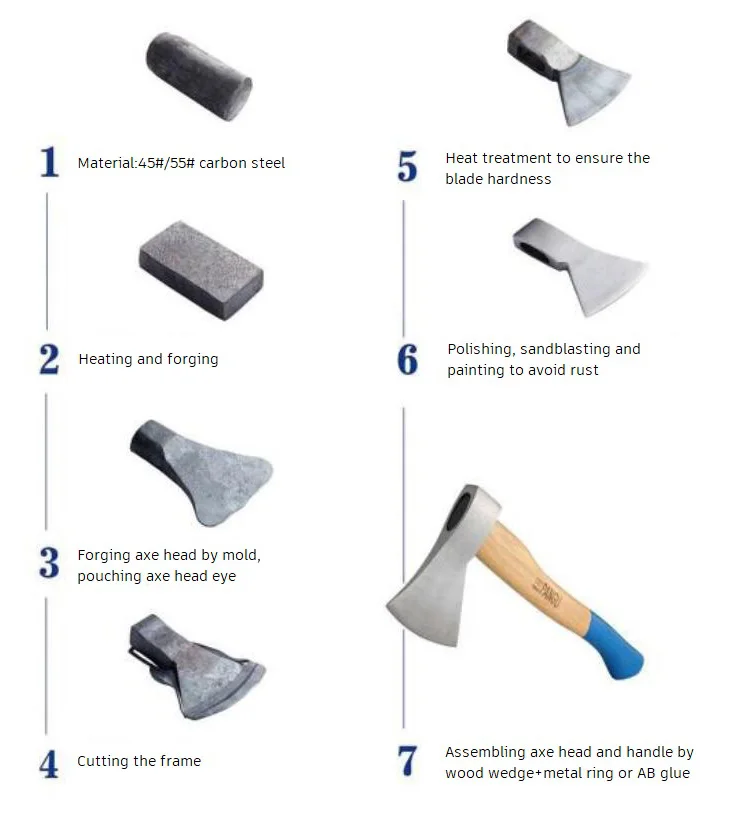 1 Material:45#/55# carbon steel

2 Heating and forging

3 Forging axe head by mold, pouching axe head eye

4 Cutting the frame

5 Heat treatment to ensure the blade hardness

6 Polishing, sandblasting and painting to avoid rust

PANGU

7 Assembling axe head and handle by wood wedge+metal ring or AB glue