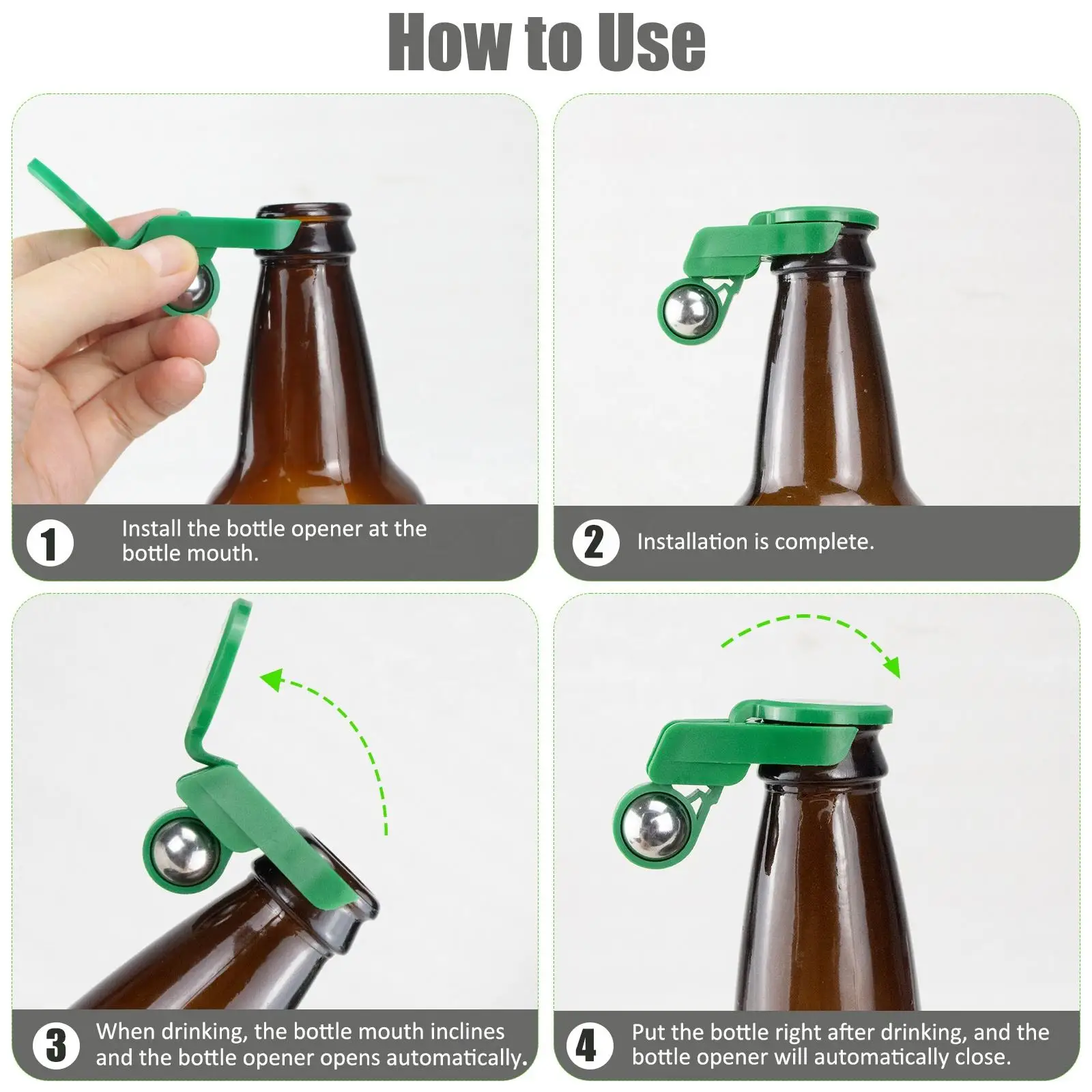 How to Use

1 Install the bottle opener at the bottle mouth.

2 Installation is complete.

3 When drinking, the bottle mouth inclines and the bottle opener opens automatically.

4 Put the bottle right after drinking, and the bottle opener will automatically close.