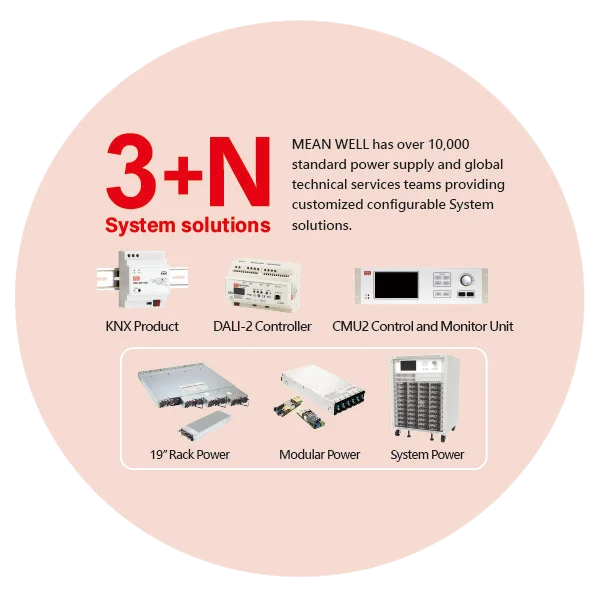 3+N
System solutions

MEAN WELL has over 10,000 standard power supply and global technical services teams providing customized configurable System solutions.

KNX Product

DALI-2 Controller

CMU2 Control and Monitor Unit

19" Rack Power

Modular Power

System Power