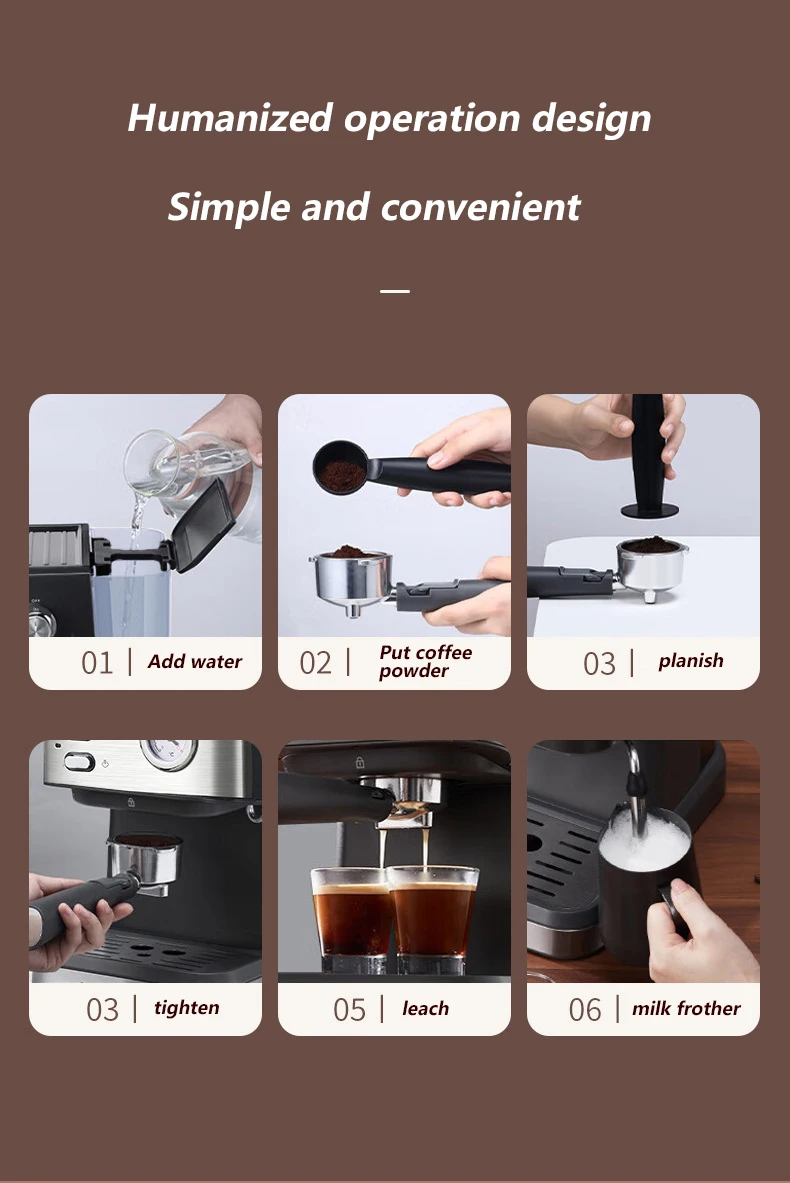 Humanized operation design

Simple and convenient

—

01 | Add water

02 | Put coffee powder

03 | planish

03 | tighten

05 | leach

06 | milk frother