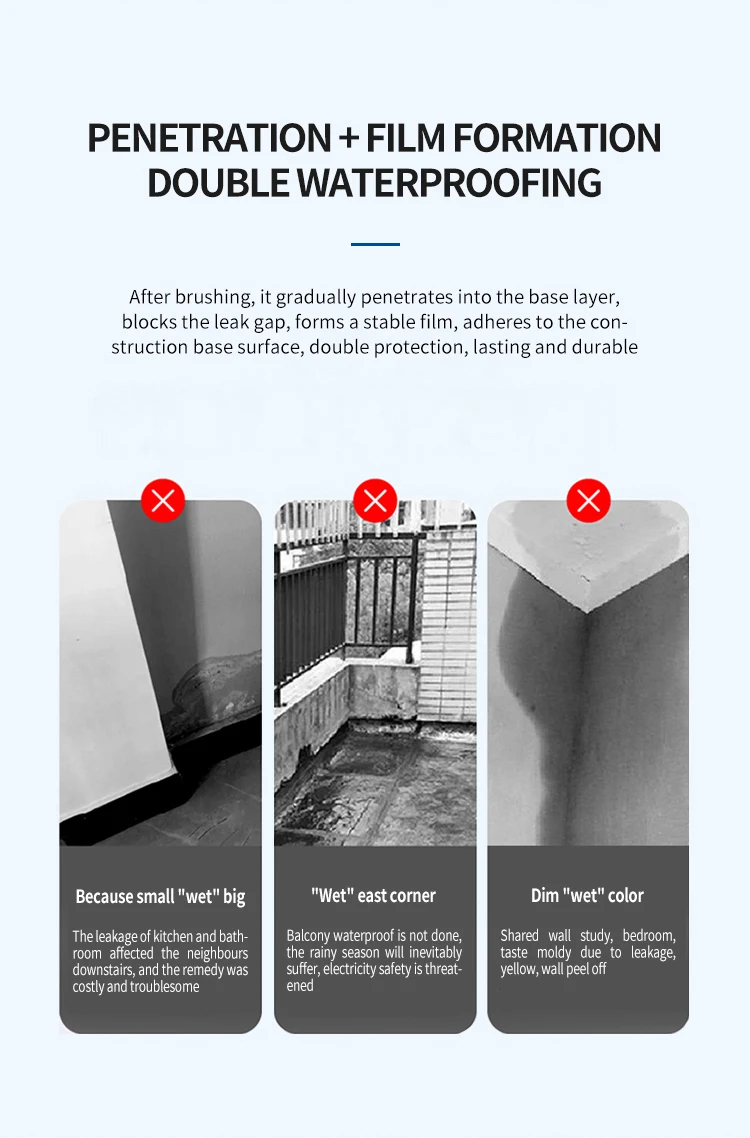 PENETRATION + FILM FORMATION
DOUBLE WATERPROOFING

After brushing, it gradually penetrates into the base layer, blocks the leak gap, forms a stable film, adheres to the construction base surface, double protection, lasting and durable

Because small "wet" big

The leakage of kitchen and bathroom affected the neighbours downstairs, and the remedy was costly and troublesome

"Wet" east corner

Balcony waterproof is not done, the rainy season will inevitably suffer, electricity safety is threatened

Dim "wet" color

Shared wall study, bedroom, taste moldy due to leakage, yellow, wall peel off