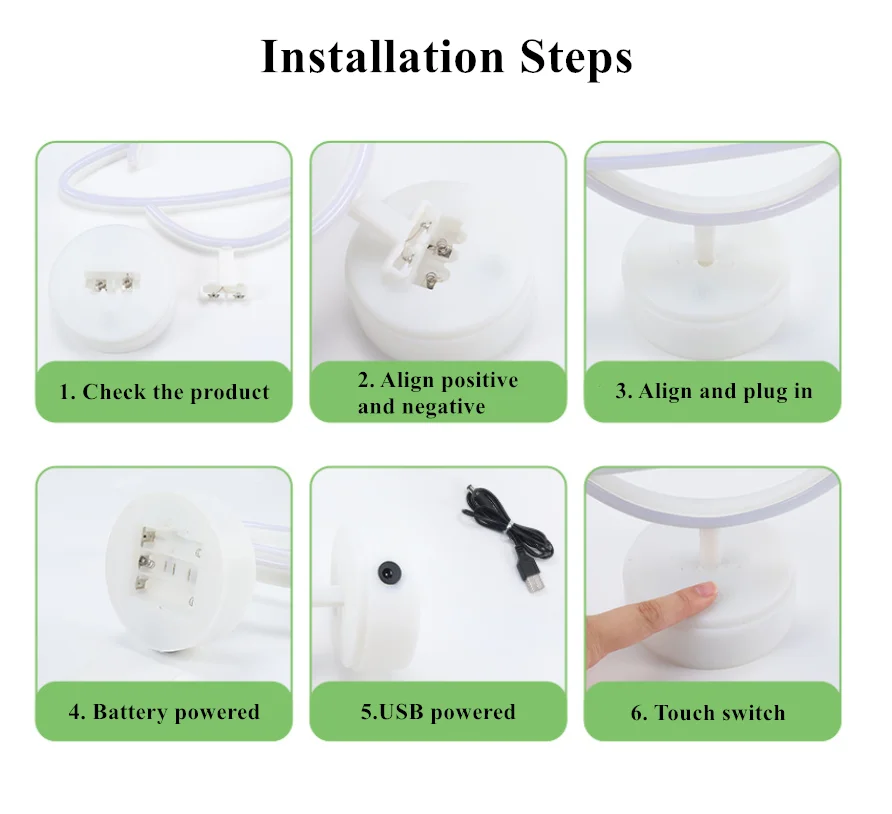 Installation Steps

1. Check the product

2. Align positive and negative

3. Align and plug in

4. Battery powered

5.USB powered

6. Touch switch